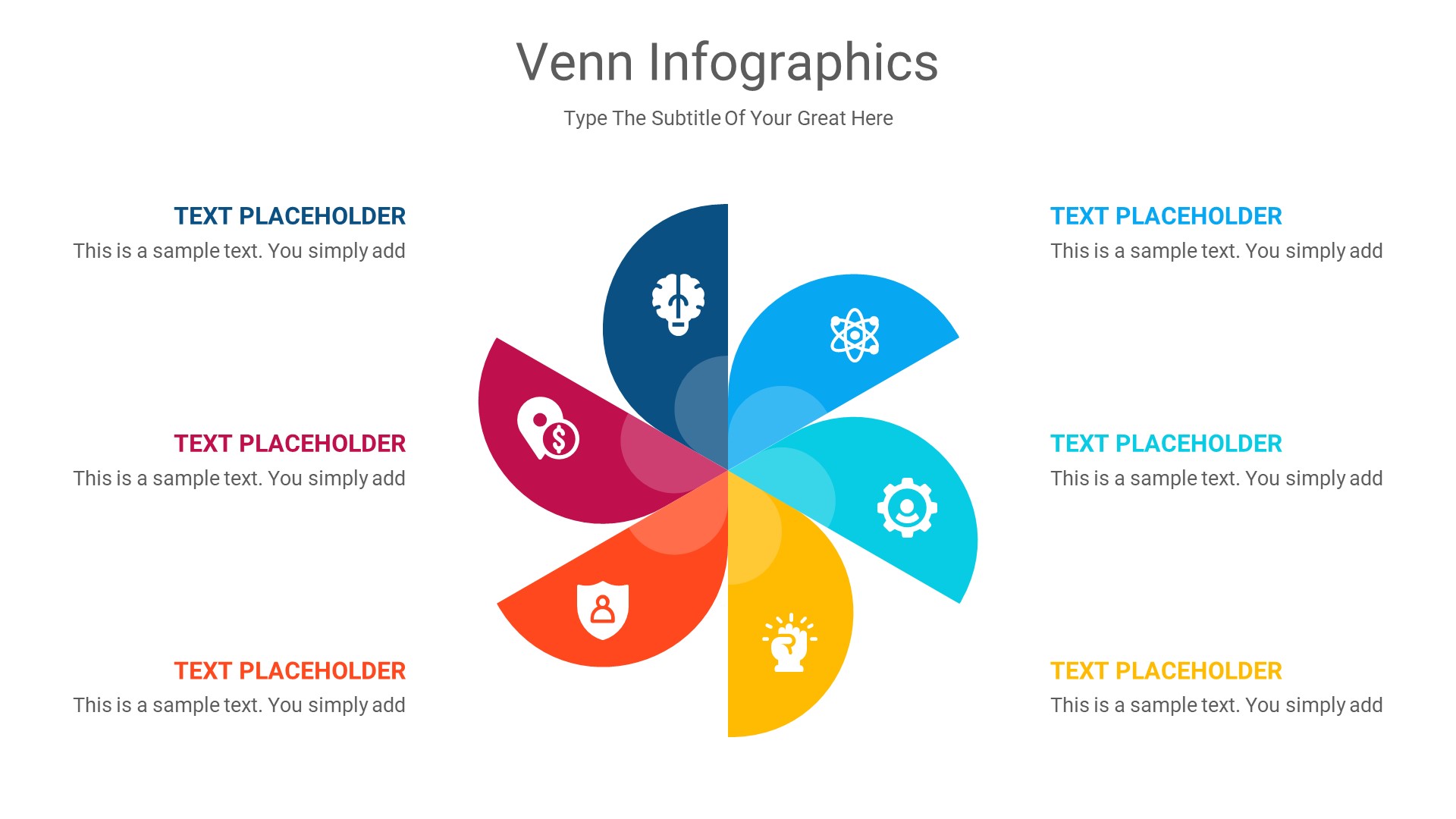 Venn Infographics

Type The Subtitle Of Your Great Here

TEXT PLACEHOLDER

This is a sample text. You simply add

TEXT PLACEHOLDER

This is a sample text. You simply add

TEXT PLACEHOLDER

This is a sample text. You simply add

TEXT PLACEHOLDER

This is a sample text. You simply add

TEXT PLACEHOLDER

This is a sample text. You simply add

TEXT PLACEHOLDER

This is a sample text. You simply add