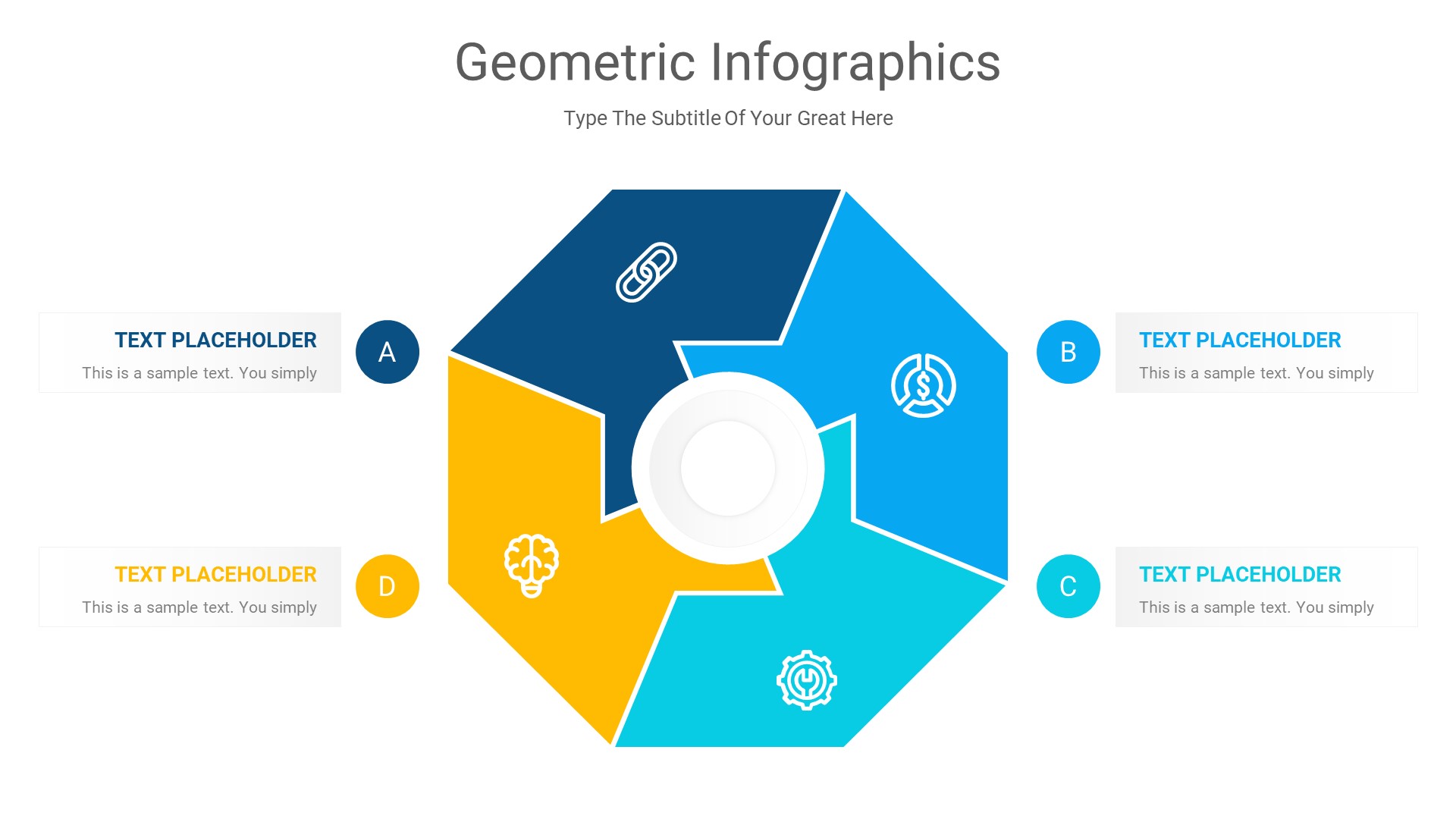 Geometric Infographics

Type The Subtitle Of Your Great Here

TEXT PLACEHOLDER
This is a sample text. You simply

A

B

TEXT PLACEHOLDER
This is a sample text. You simply

TEXT PLACEHOLDER
This is a sample text. You simply

D

C

TEXT PLACEHOLDER
This is a sample text. You simply