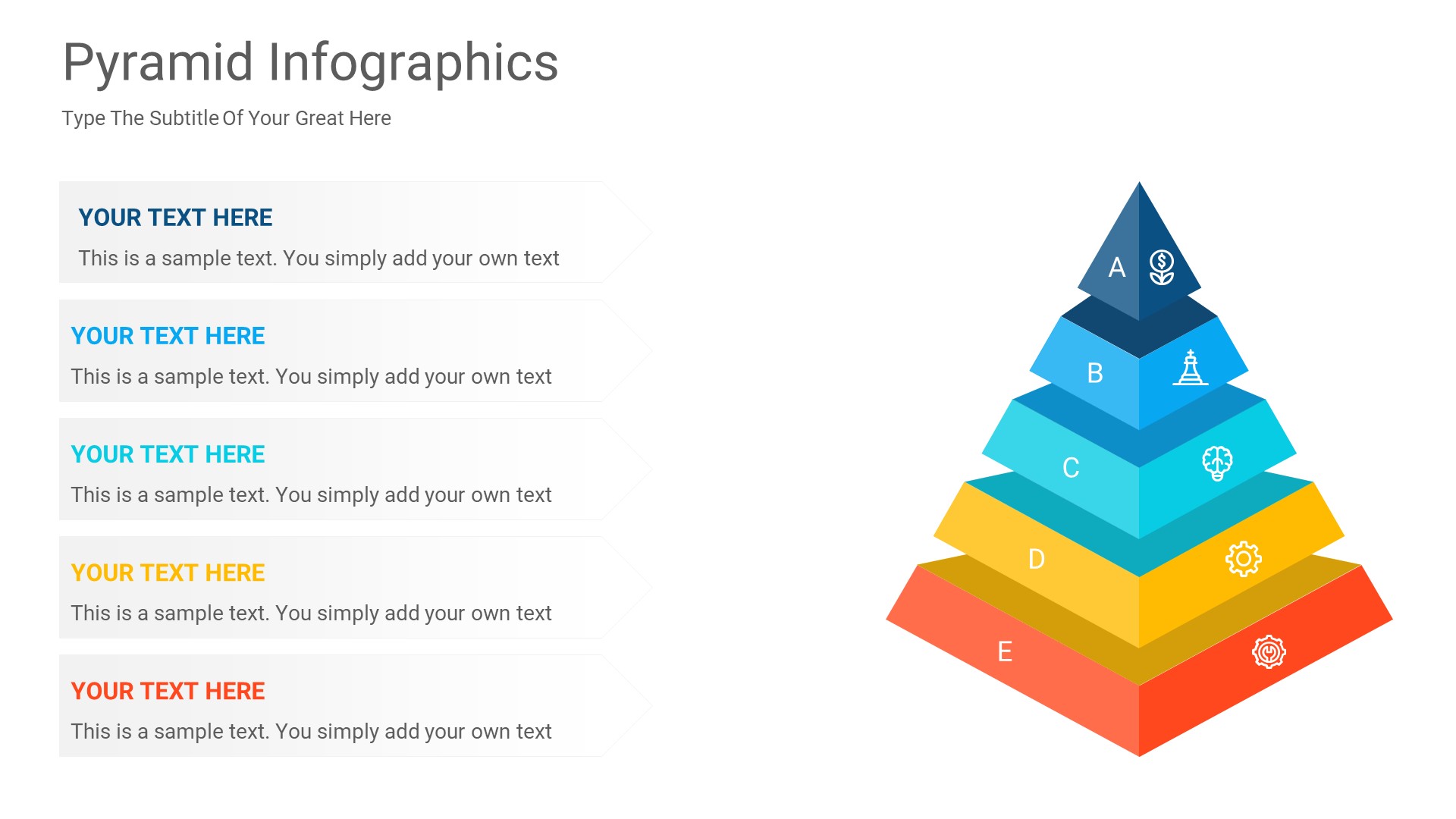 Pyramid Infographics

Type The Subtitle Of Your Great Here

YOUR TEXT HERE
This is a sample text. You simply add your own text

YOUR TEXT HERE
This is a sample text. You simply add your own text

YOUR TEXT HERE
This is a sample text. You simply add your own text

YOUR TEXT HERE
This is a sample text. You simply add your own text

YOUR TEXT HERE
This is a sample text. You simply add your own text

A

B

C

D

E