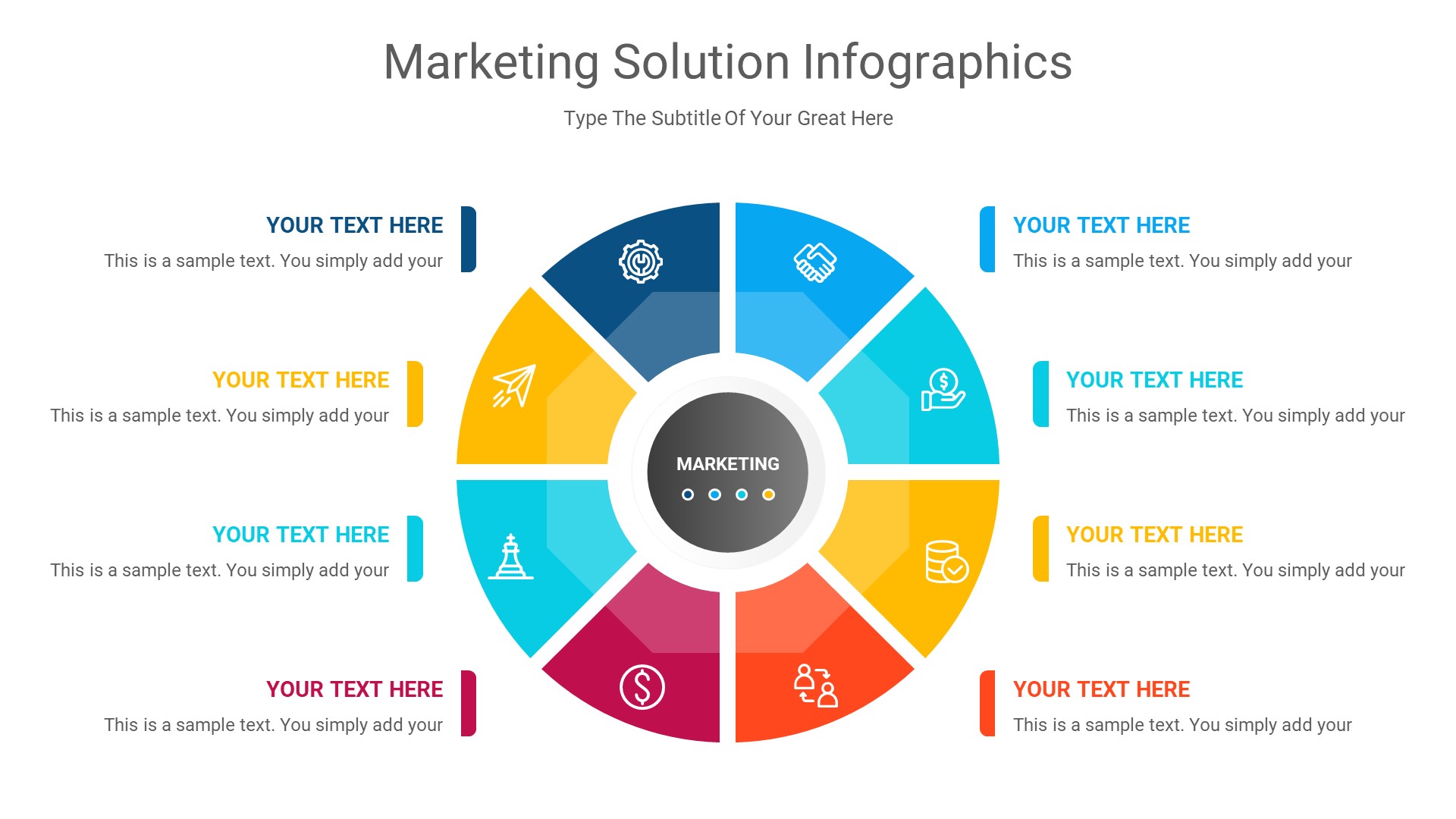 Marketing Solution Infographics

Type The Subtitle Of Your Great Here

YOUR TEXT HERE
This is a sample text. You simply add your

YOUR TEXT HERE
This is a sample text. You simply add your

YOUR TEXT HERE
This is a sample text. You simply add your

YOUR TEXT HERE
This is a sample text. You simply add your

MARKETING

YOUR TEXT HERE
This is a sample text. You simply add your

YOUR TEXT HERE
This is a sample text. You simply add your

YOUR TEXT HERE
This is a sample text. You simply add your

YOUR TEXT HERE
This is a sample text. You simply add your