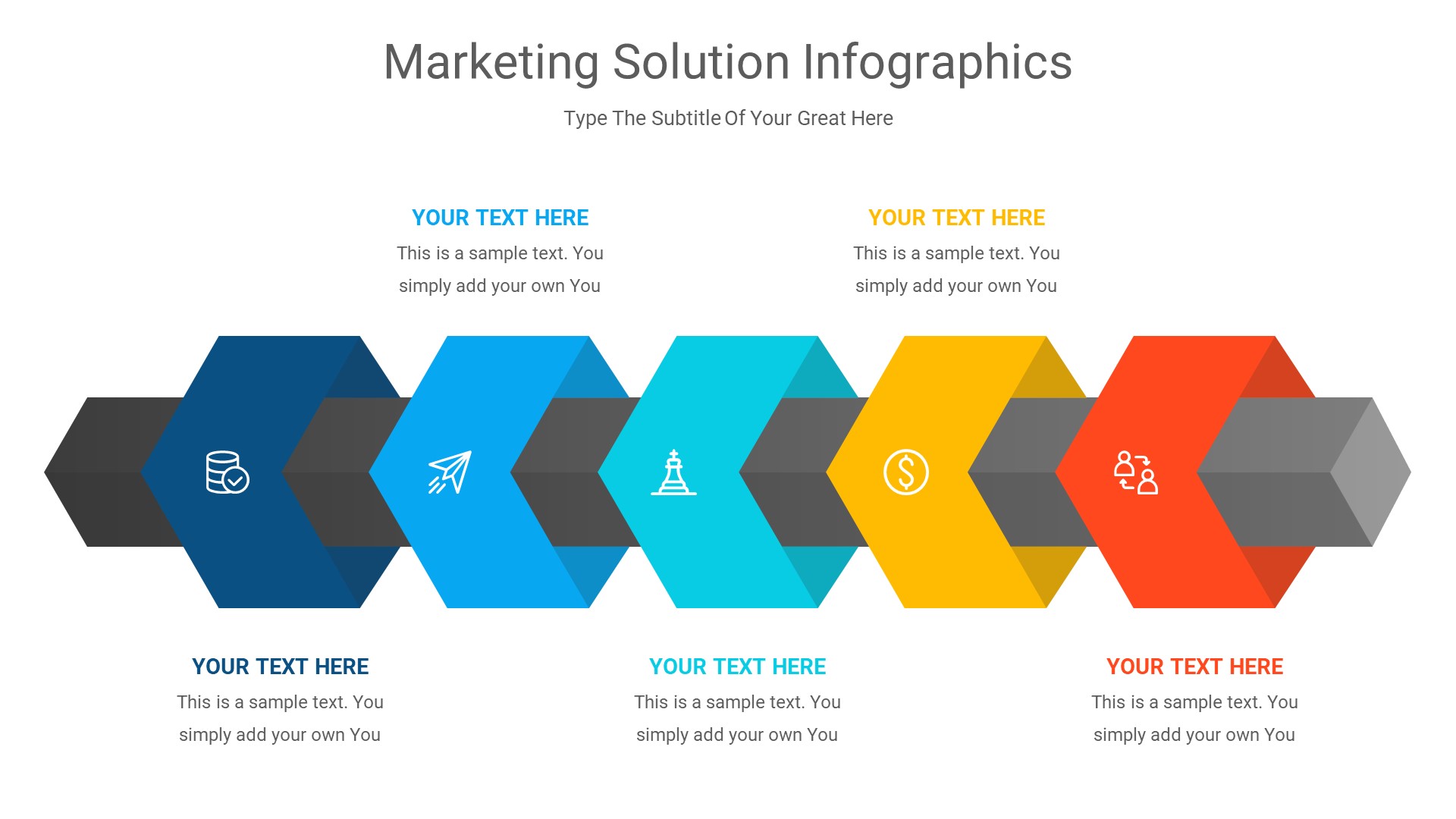 Marketing Solution Infographics

Type The Subtitle Of Your Great Here

YOUR TEXT HERE

This is a sample text. You simply add your own You

YOUR TEXT HERE

This is a sample text. You simply add your own You

YOUR TEXT HERE

This is a sample text. You simply add your own You

YOUR TEXT HERE

This is a sample text. You simply add your own You

YOUR TEXT HERE

This is a sample text. You simply add your own You