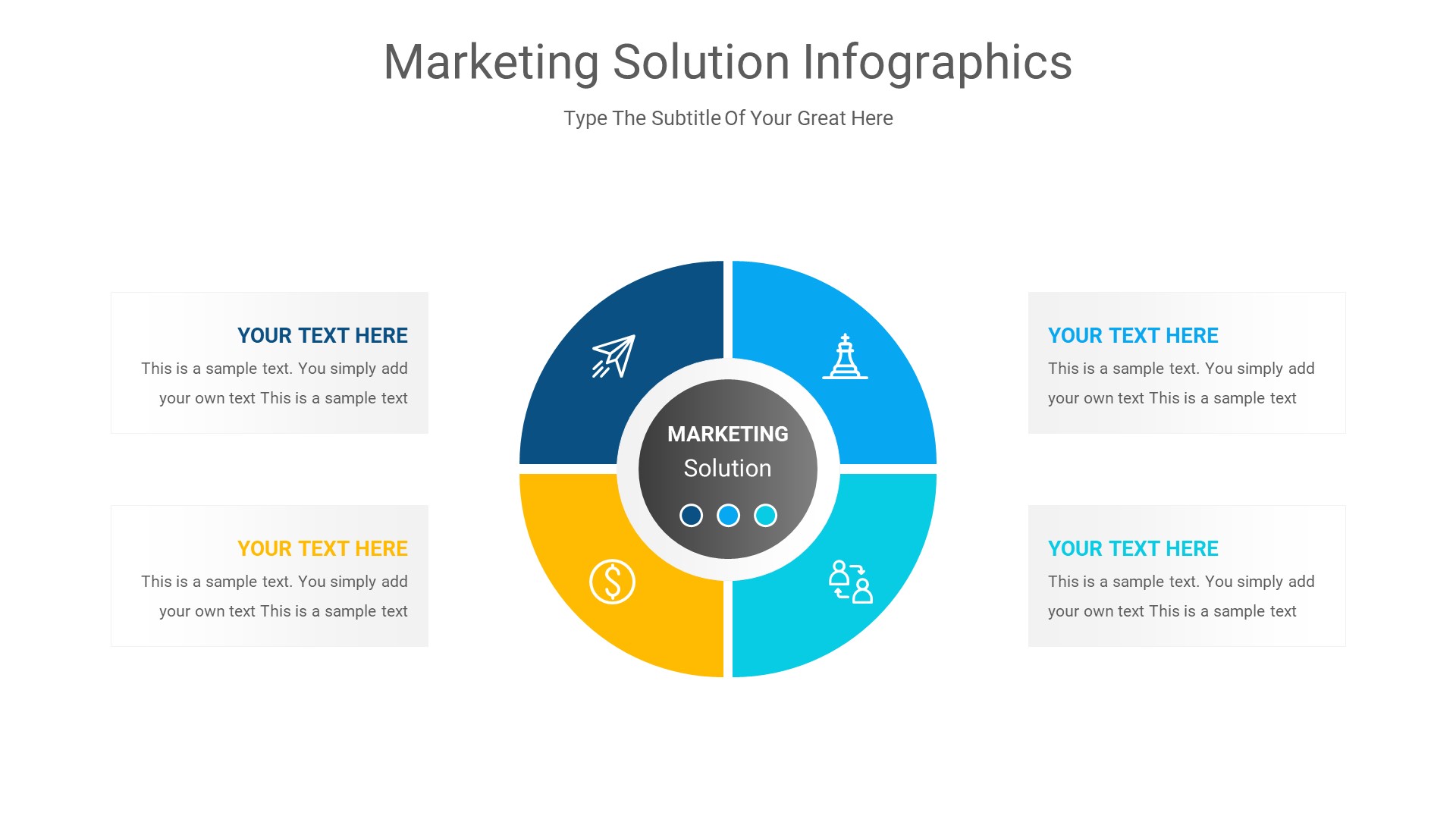 Marketing Solution Infographics

Type The Subtitle Of Your Great Here

YOUR TEXT HERE

This is a sample text. You simply add your own text This is a sample text

YOUR TEXT HERE

This is a sample text. You simply add your own text This is a sample text

MARKETING
Solution

YOUR TEXT HERE

This is a sample text. You simply add your own text This is a sample text

YOUR TEXT HERE

This is a sample text. You simply add your own text This is a sample text