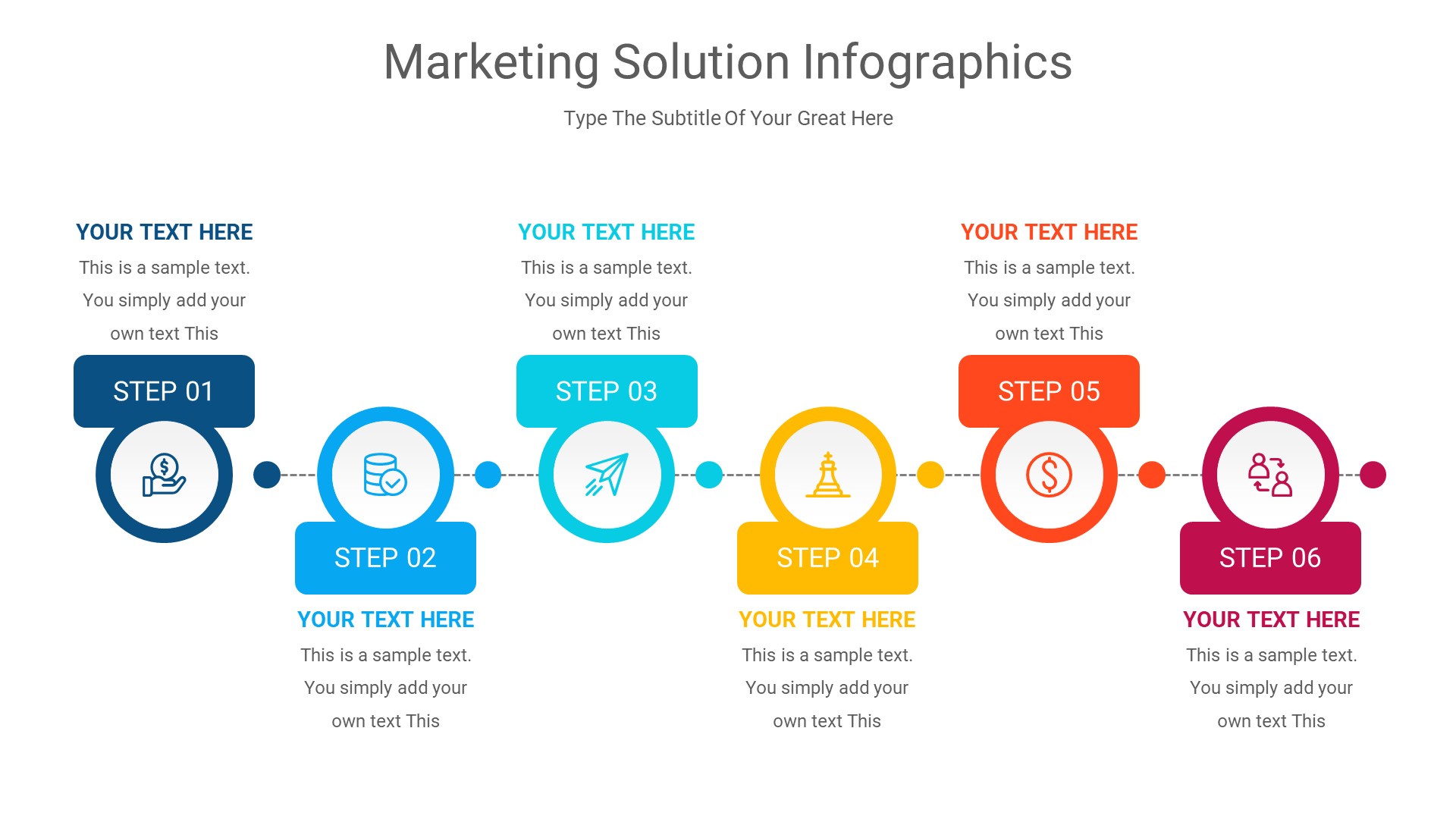 Marketing Solution Infographics

Type The Subtitle Of Your Great Here

YOUR TEXT HERE

This is a sample text. You simply add your own text This

STEP 01

STEP 02

YOUR TEXT HERE

This is a sample text. You simply add your own text This

YOUR TEXT HERE

This is a sample text. You simply add your own text This

STEP 03

STEP 04

YOUR TEXT HERE

This is a sample text. You simply add your own text This

YOUR TEXT HERE

This is a sample text. You simply add your own text This

STEP 05

STEP 06

YOUR TEXT HERE

This is a sample text. You simply add your own text This