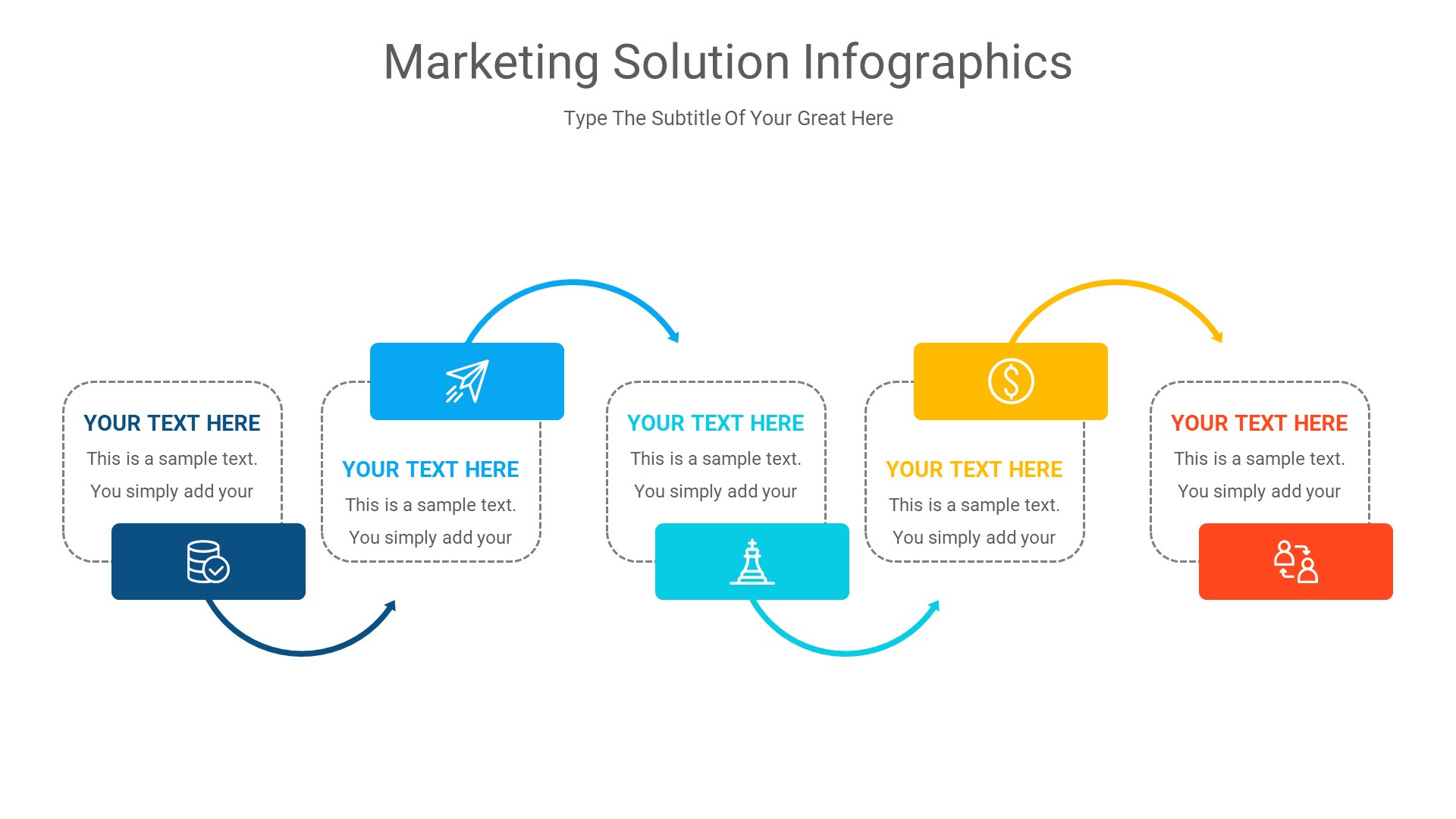 Marketing Solution Infographics

Type The Subtitle Of Your Great Here

YOUR TEXT HERE
This is a sample text. You simply add your

YOUR TEXT HERE
This is a sample text. You simply add your

YOUR TEXT HERE
This is a sample text. You simply add your

YOUR TEXT HERE
This is a sample text. You simply add your

YOUR TEXT HERE
This is a sample text. You simply add your