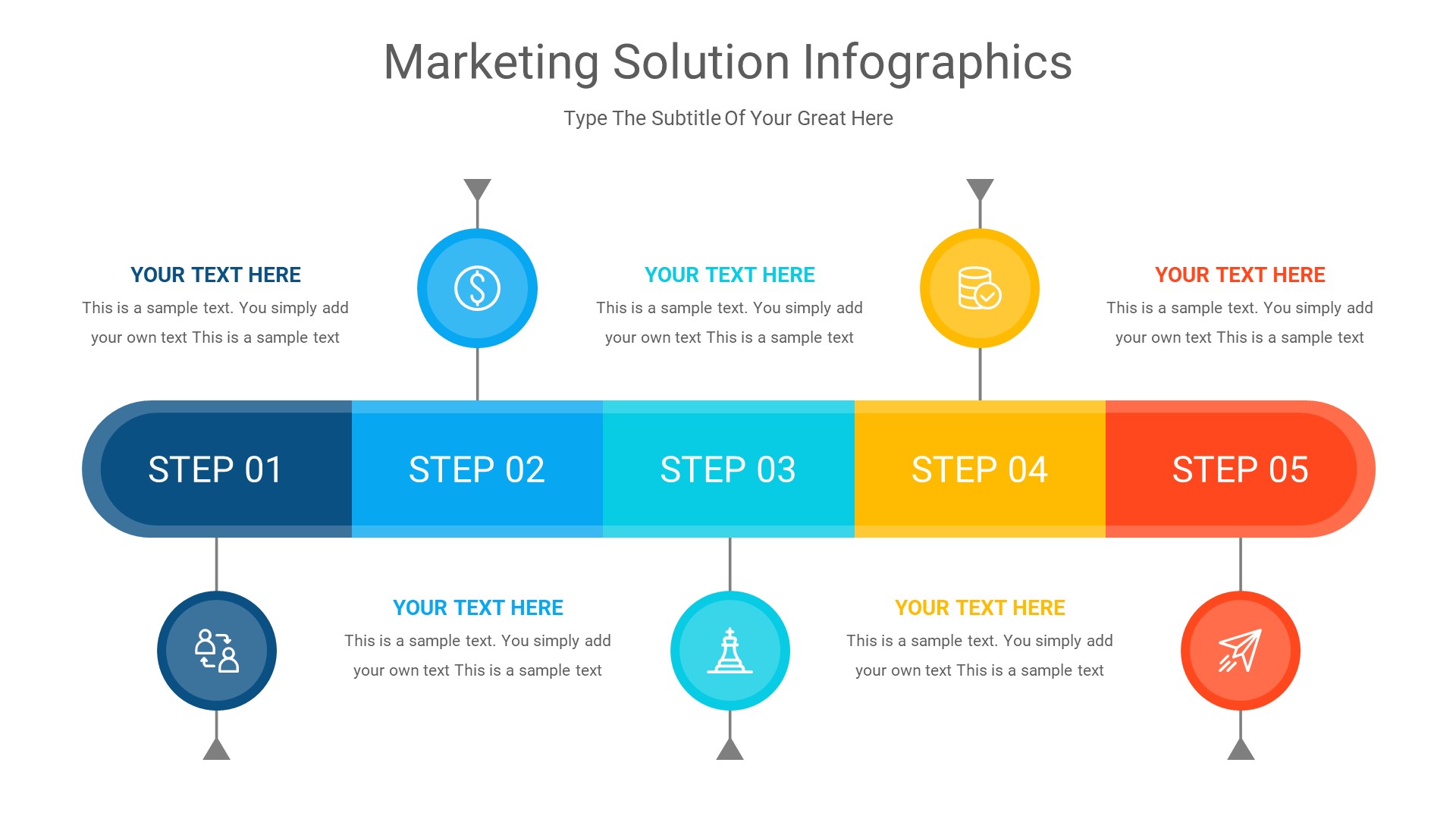 Marketing Solution Infographics

Type The Subtitle Of Your Great Here

YOUR TEXT HERE
This is a sample text. You simply add your own text This is a sample text

YOUR TEXT HERE
This is a sample text. You simply add your own text This is a sample text

YOUR TEXT HERE
This is a sample text. You simply add your own text This is a sample text

STEP 01

STEP 02

STEP 03

STEP 04

STEP 05

YOUR TEXT HERE
This is a sample text. You simply add your own text This is a sample text

YOUR TEXT HERE
This is a sample text. You simply add your own text This is a sample text