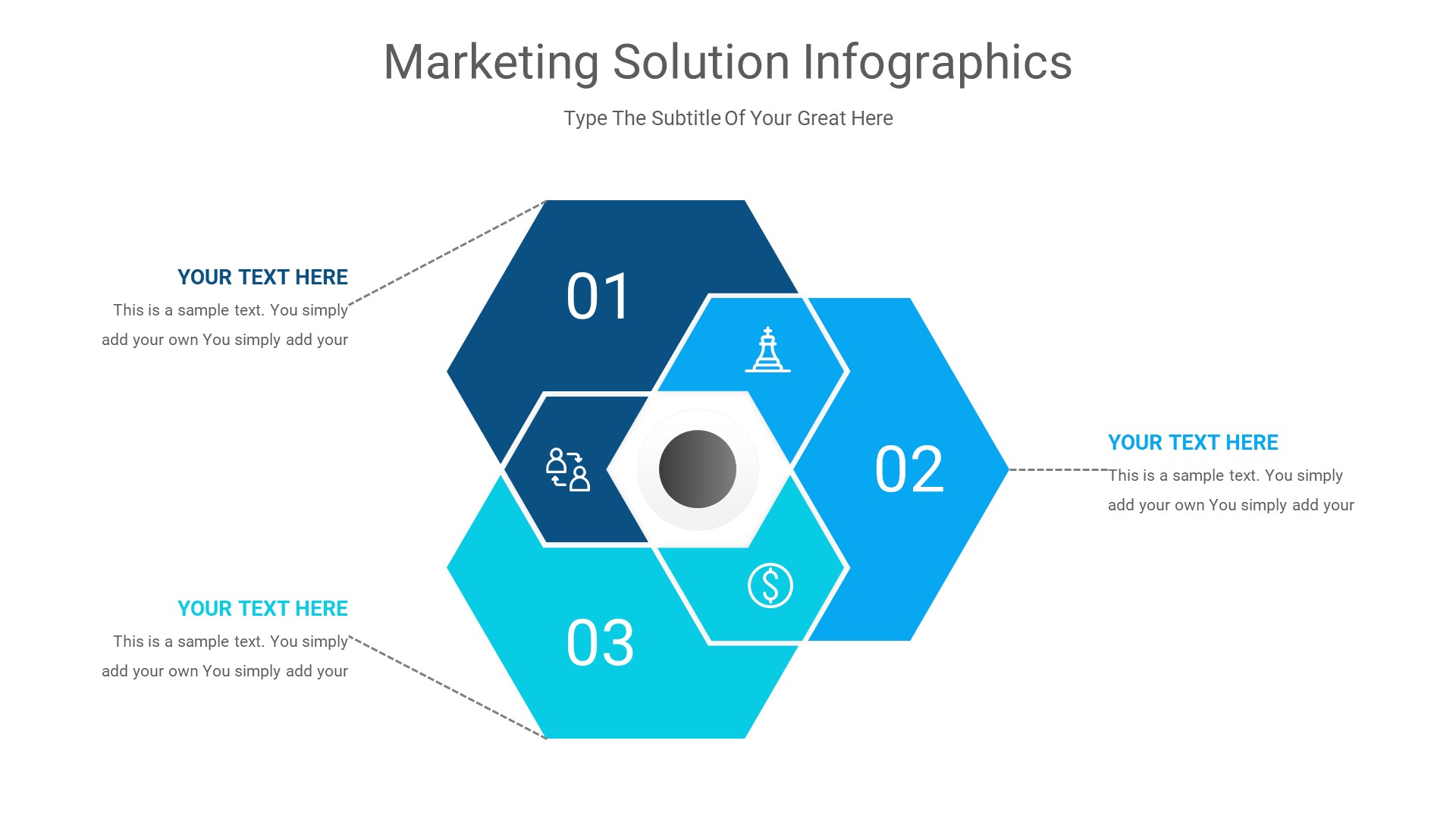 Marketing Solution Infographics

Type The Subtitle Of Your Great Here

YOUR TEXT HERE

This is a sample text. You simply add your own You simply add your

01

02

YOUR TEXT HERE

This is a sample text. You simply add your own You simply add your

YOUR TEXT HERE

This is a sample text. You simply add your own You simply add your

03