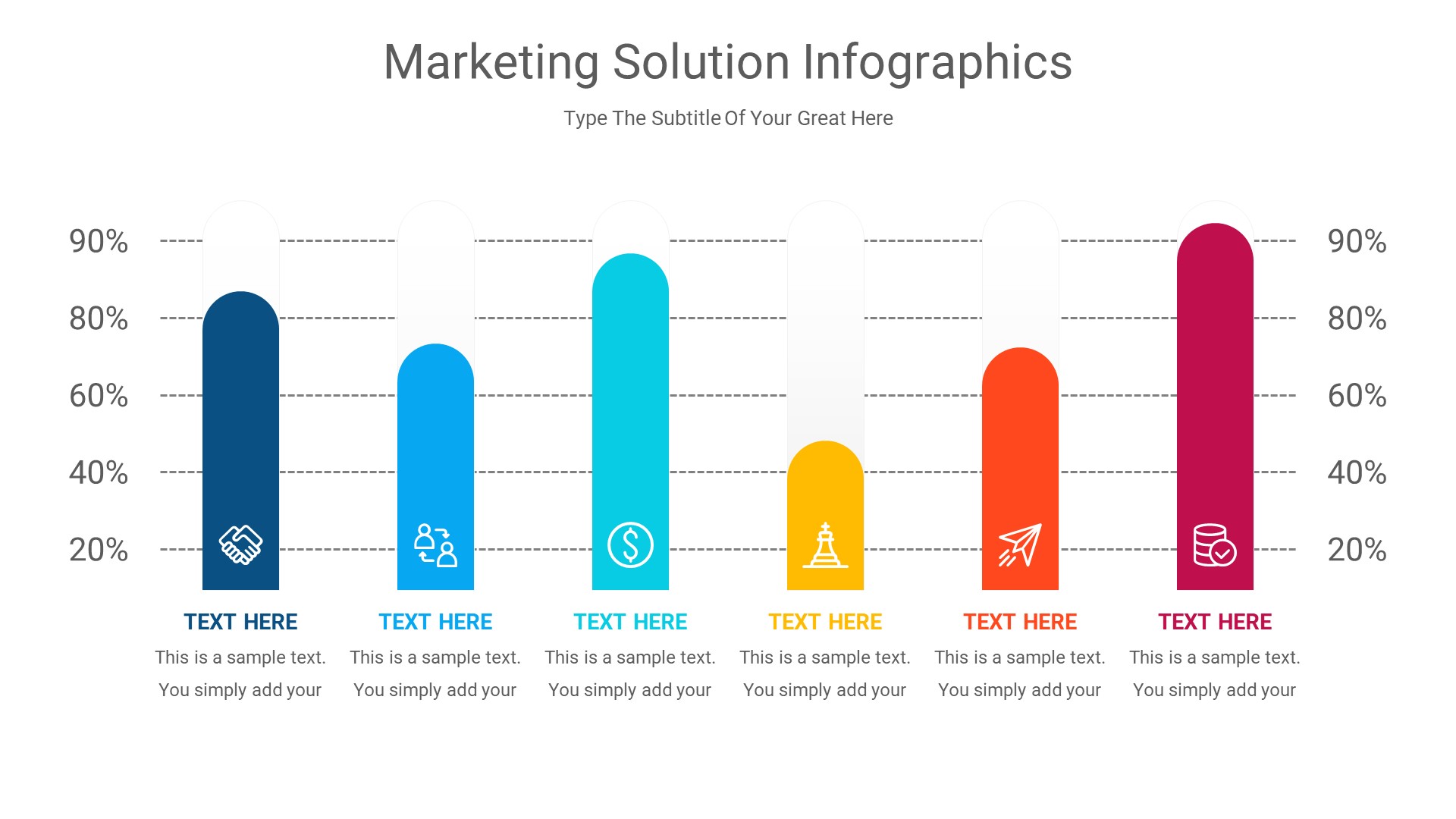 Marketing Solution Infographics

Type The Subtitle Of Your Great Here

90%
80%
60%
40%
20%

90%
80%
60%
40%
20%

TEXT HERE
This is a sample text. You simply add your

TEXT HERE
This is a sample text. You simply add your

TEXT HERE
This is a sample text. You simply add your

TEXT HERE
This is a sample text. You simply add your

TEXT HERE
This is a sample text. You simply add your

TEXT HERE
This is a sample text. You simply add your