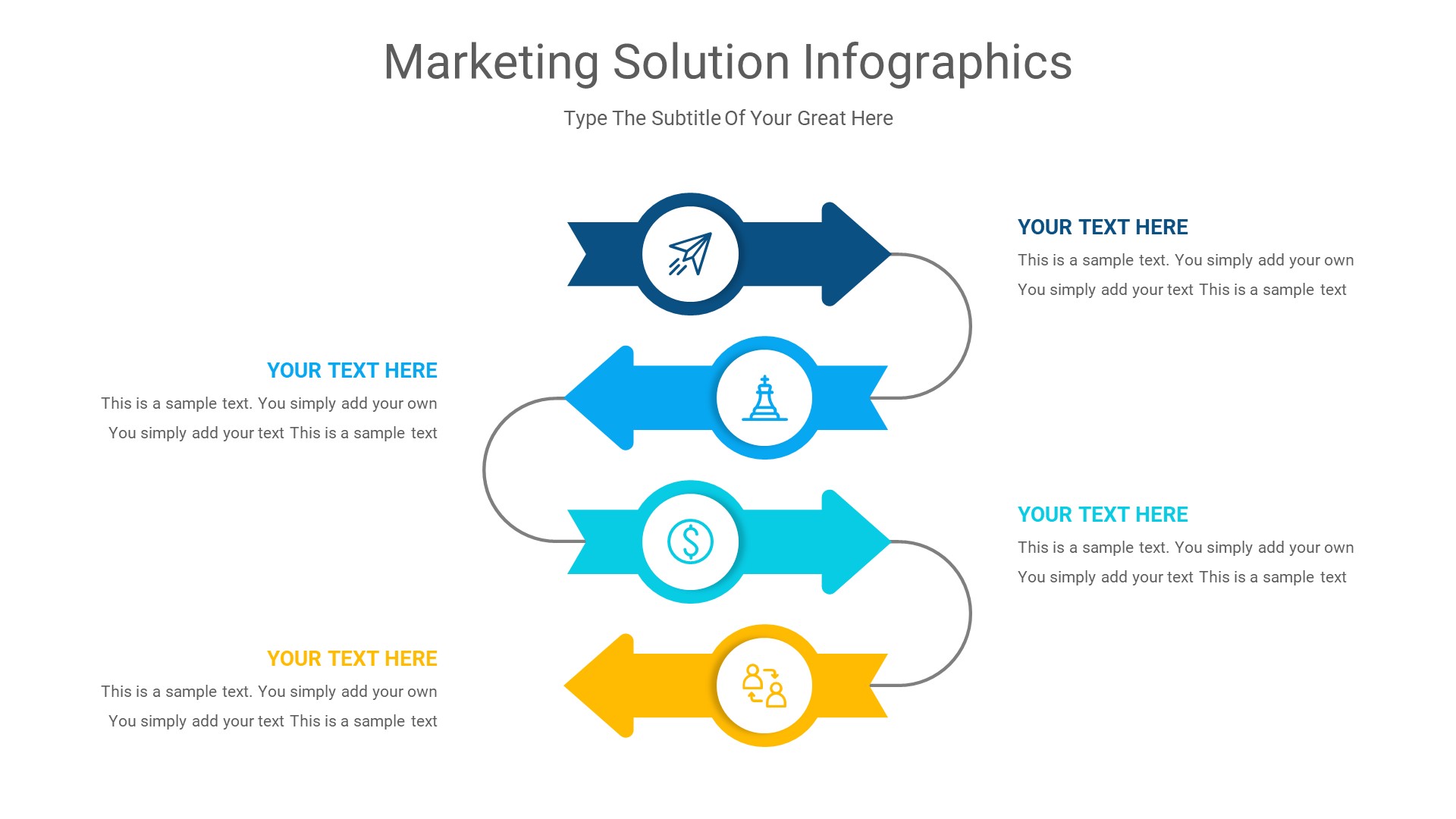 Marketing Solution Infographics

Type The Subtitle Of Your Great Here

YOUR TEXT HERE

This is a sample text. You simply add your own You simply add your text This is a sample text

YOUR TEXT HERE

This is a sample text. You simply add your own You simply add your text This is a sample text

YOUR TEXT HERE

This is a sample text. You simply add your own You simply add your text This is a sample text

YOUR TEXT HERE

This is a sample text. You simply add your own You simply add your text This is a sample text