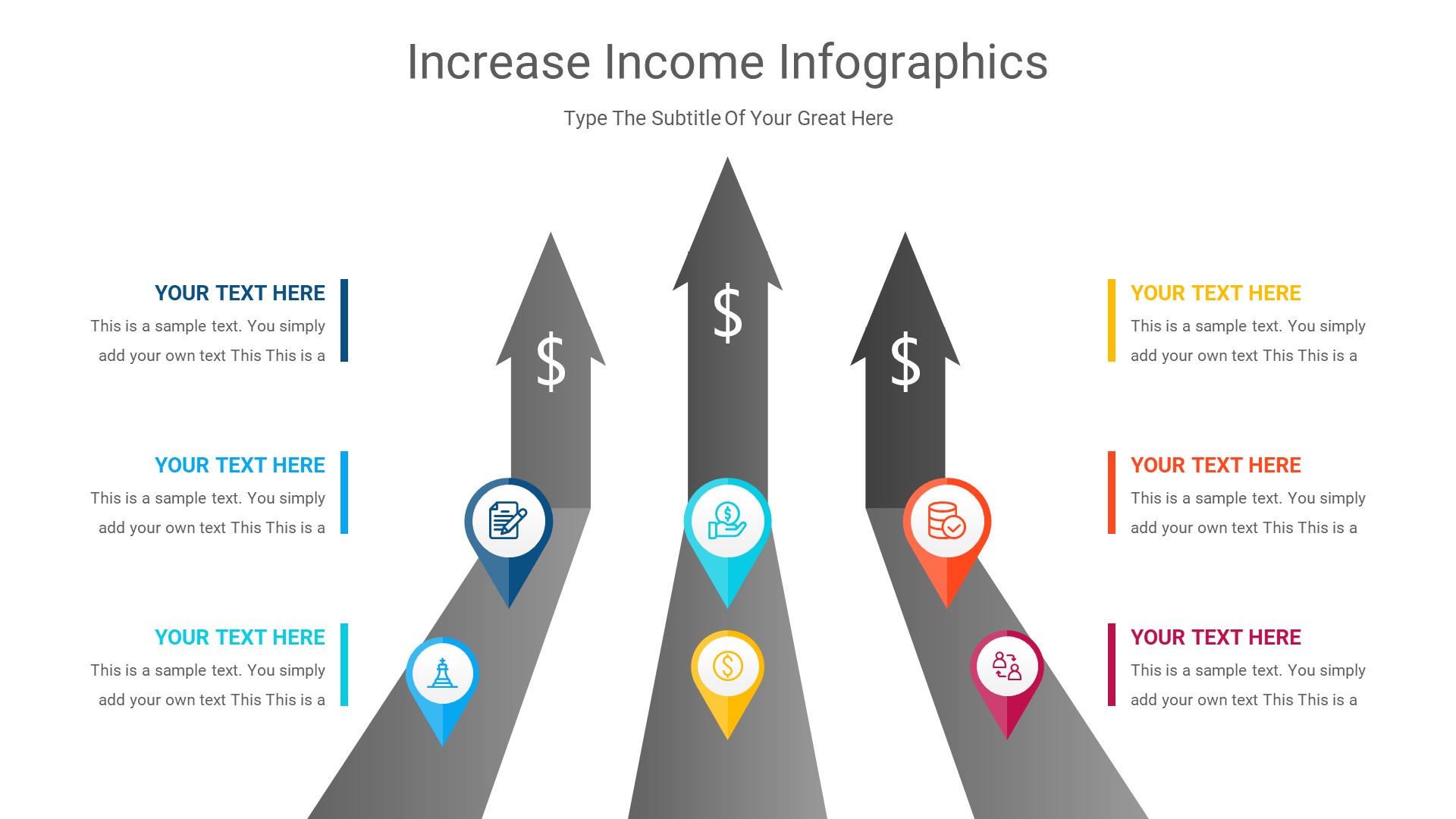 Increase Income Infographics

Type The Subtitle Of Your Great Here

YOUR TEXT HERE
This is a sample text. You simply add your own text This This is a

YOUR TEXT HERE
This is a sample text. You simply add your own text This This is a

YOUR TEXT HERE
This is a sample text. You simply add your own text This This is a

$

$

$

YOUR TEXT HERE
This is a sample text. You simply add your own text This This is a

YOUR TEXT HERE
This is a sample text. You simply add your own text This This is a

YOUR TEXT HERE
This is a sample text. You simply add your own text This This is a