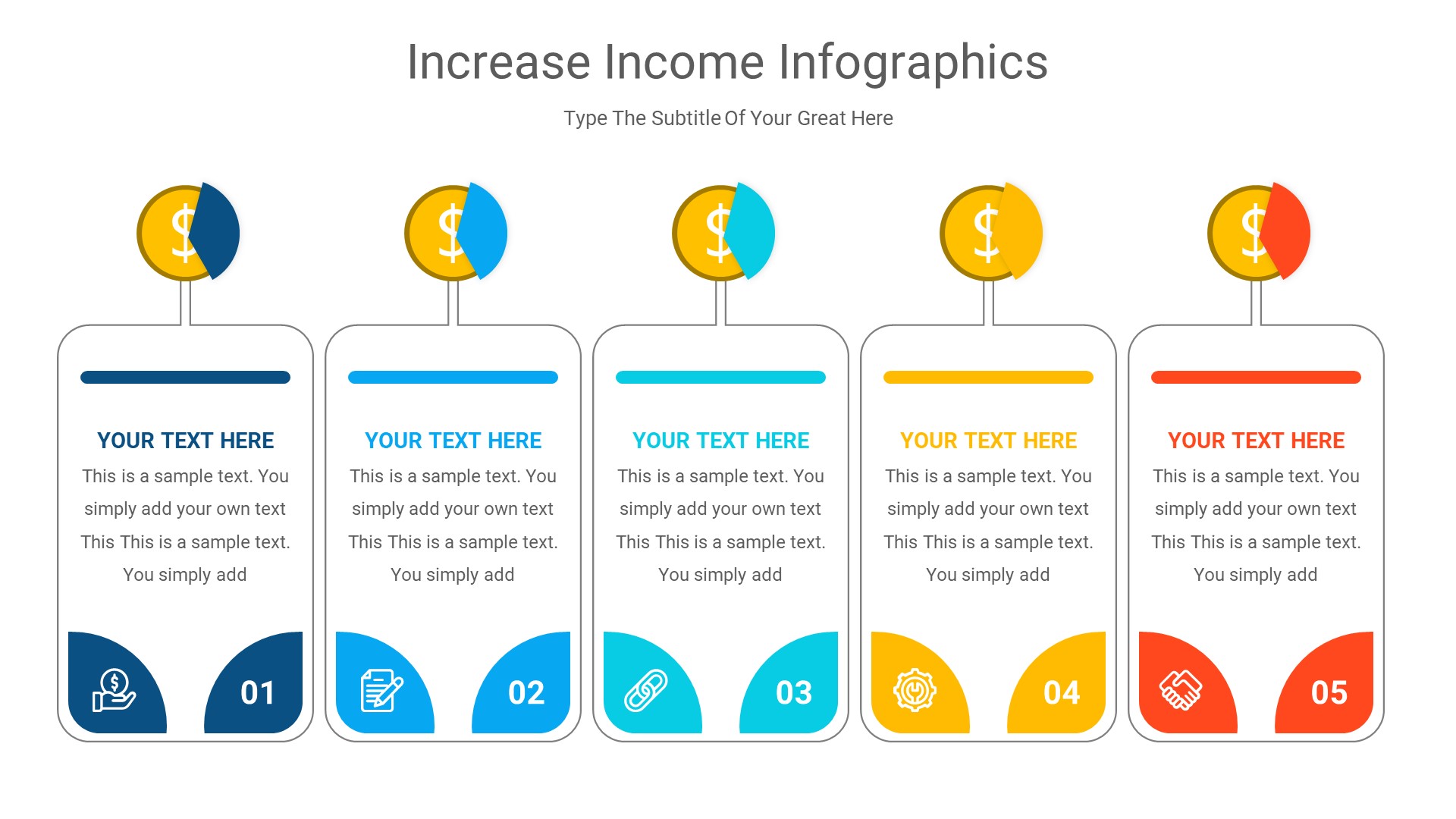 Increase Income Infographics

Type The Subtitle Of Your Great Here

$

YOUR TEXT HERE

This is a sample text. You simply add your own text This This is a sample text. You simply add

01

$

YOUR TEXT HERE

This is a sample text. You simply add your own text This This is a sample text. You simply add

02

$

YOUR TEXT HERE

This is a sample text. You simply add your own text This This is a sample text. You simply add

03

$

YOUR TEXT HERE

This is a sample text. You simply add your own text This This is a sample text. You simply add

04

$

YOUR TEXT HERE

This is a sample text. You simply add your own text This This is a sample text. You simply add

05