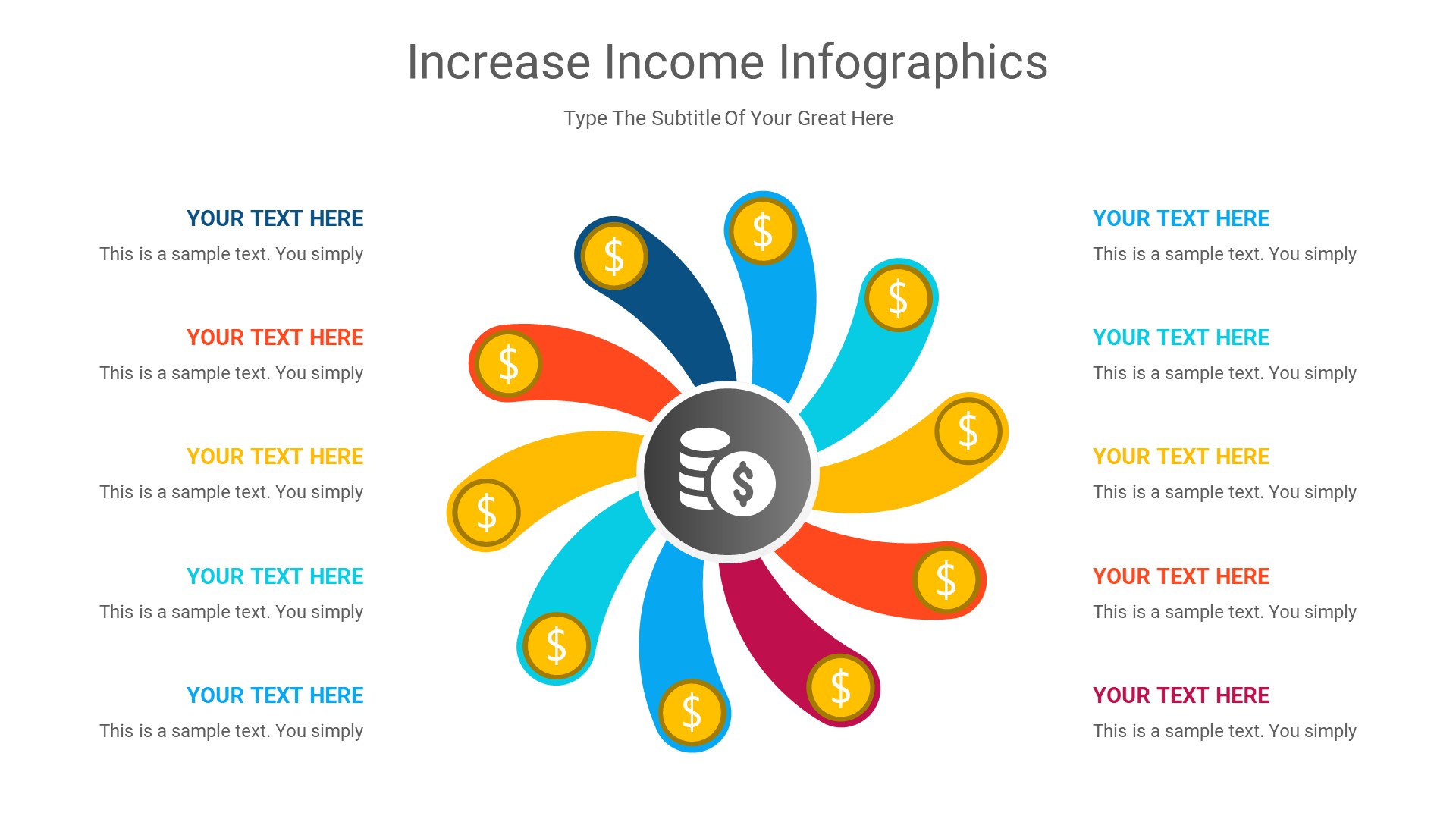 Increase Income Infographics

Type The Subtitle Of Your Great Here

YOUR TEXT HERE
This is a sample text. You simply

YOUR TEXT HERE
This is a sample text. You simply

YOUR TEXT HERE
This is a sample text. You simply

YOUR TEXT HERE
This is a sample text. You simply

YOUR TEXT HERE
This is a sample text. You simply

$ $ $ $ $ $ $ $ $ $ $

YOUR TEXT HERE
This is a sample text. You simply

YOUR TEXT HERE
This is a sample text. You simply

YOUR TEXT HERE
This is a sample text. You simply

YOUR TEXT HERE
This is a sample text. You simply

YOUR TEXT HERE
This is a sample text. You simply