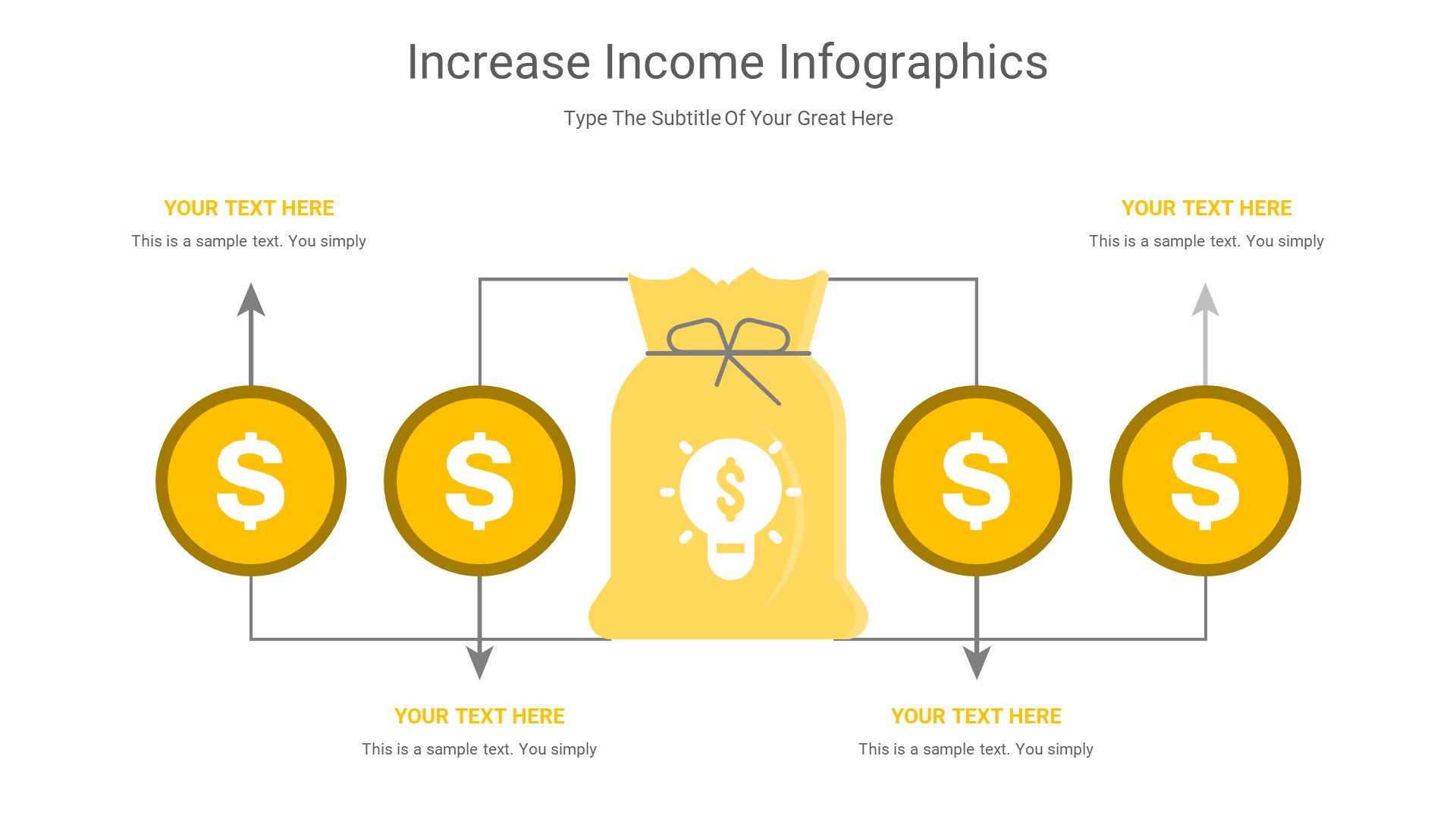 Increase Income Infographics

Type The Subtitle Of Your Great Here

YOUR TEXT HERE

This is a sample text. You simply

YOUR TEXT HERE

This is a sample text. You simply

$

$

$

$

$

YOUR TEXT HERE

This is a sample text. You simply

YOUR TEXT HERE

This is a sample text. You simply