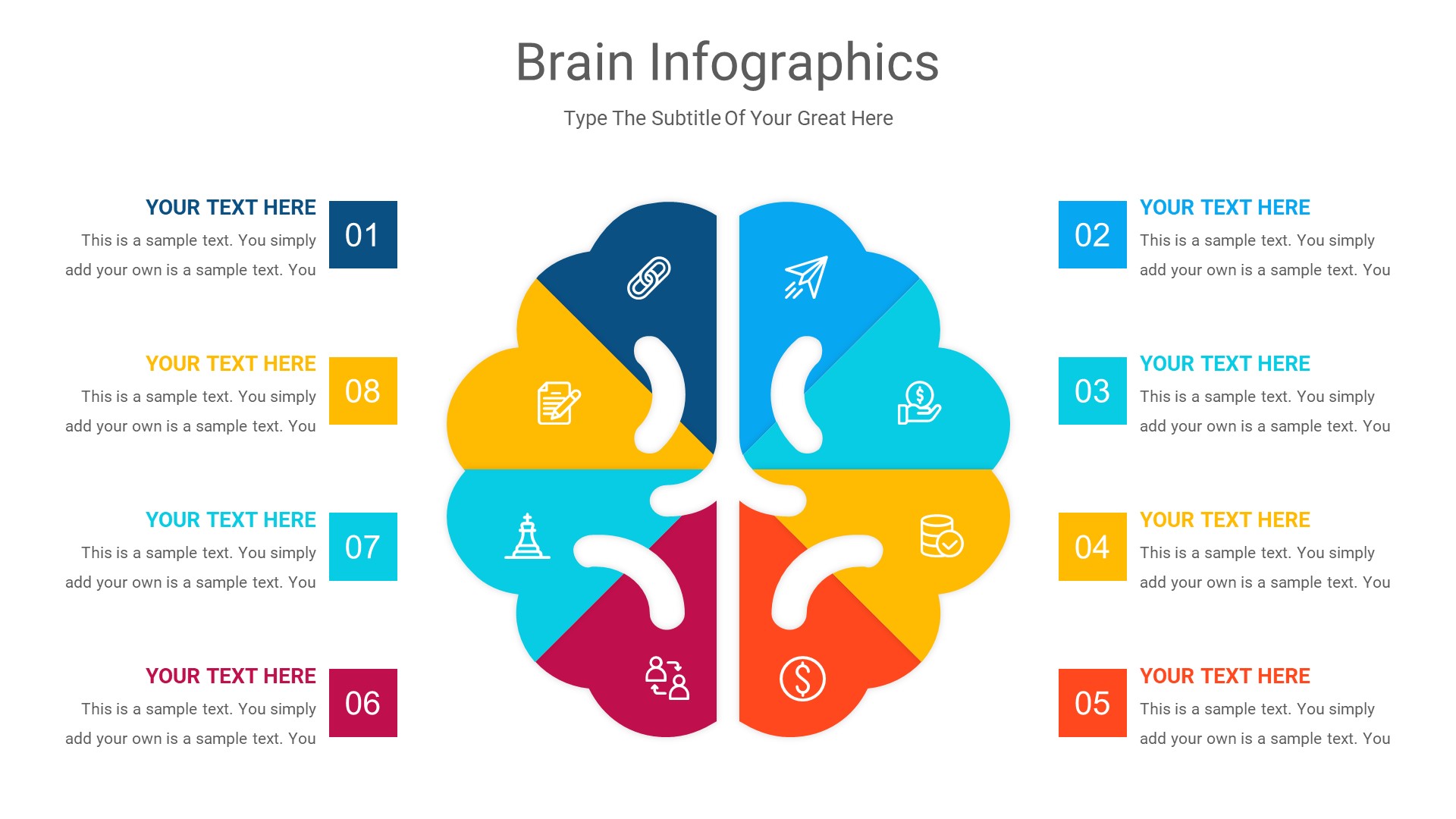 Brain Infographics

Type The Subtitle Of Your Great Here

YOUR TEXT HERE
This is a sample text. You simply add your own is a sample text. You

01

YOUR TEXT HERE
This is a sample text. You simply add your own is a sample text. You

08

YOUR TEXT HERE
This is a sample text. You simply add your own is a sample text. You

07

YOUR TEXT HERE
This is a sample text. You simply add your own is a sample text. You

06

02

YOUR TEXT HERE
This is a sample text. You simply add your own is a sample text. You

03

YOUR TEXT HERE
This is a sample text. You simply add your own is a sample text. You

04

YOUR TEXT HERE
This is a sample text. You simply add your own is a sample text. You

05

YOUR TEXT HERE
This is a sample text. You simply add your own is a sample text. You