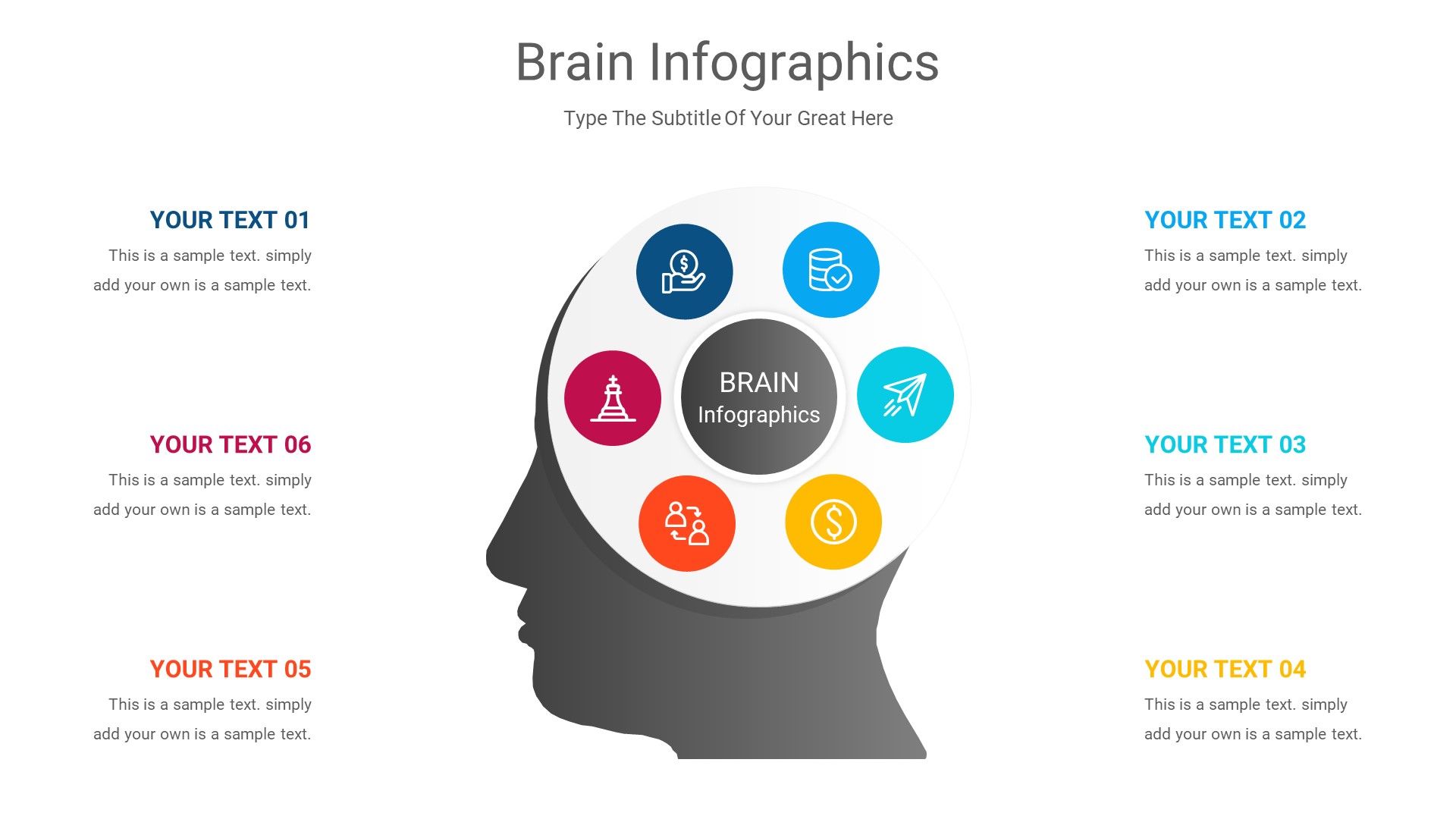 Brain Infographics

Type The Subtitle Of Your Great Here

YOUR TEXT 01

This is a sample text. simply add your own is a sample text.

YOUR TEXT 06

This is a sample text. simply add your own is a sample text.

YOUR TEXT 05

This is a sample text. simply add your own is a sample text.

BRAIN Infographics

YOUR TEXT 02

This is a sample text. simply add your own is a sample text.

YOUR TEXT 03

This is a sample text. simply add your own is a sample text.

YOUR TEXT 04

This is a sample text. simply add your own is a sample text.