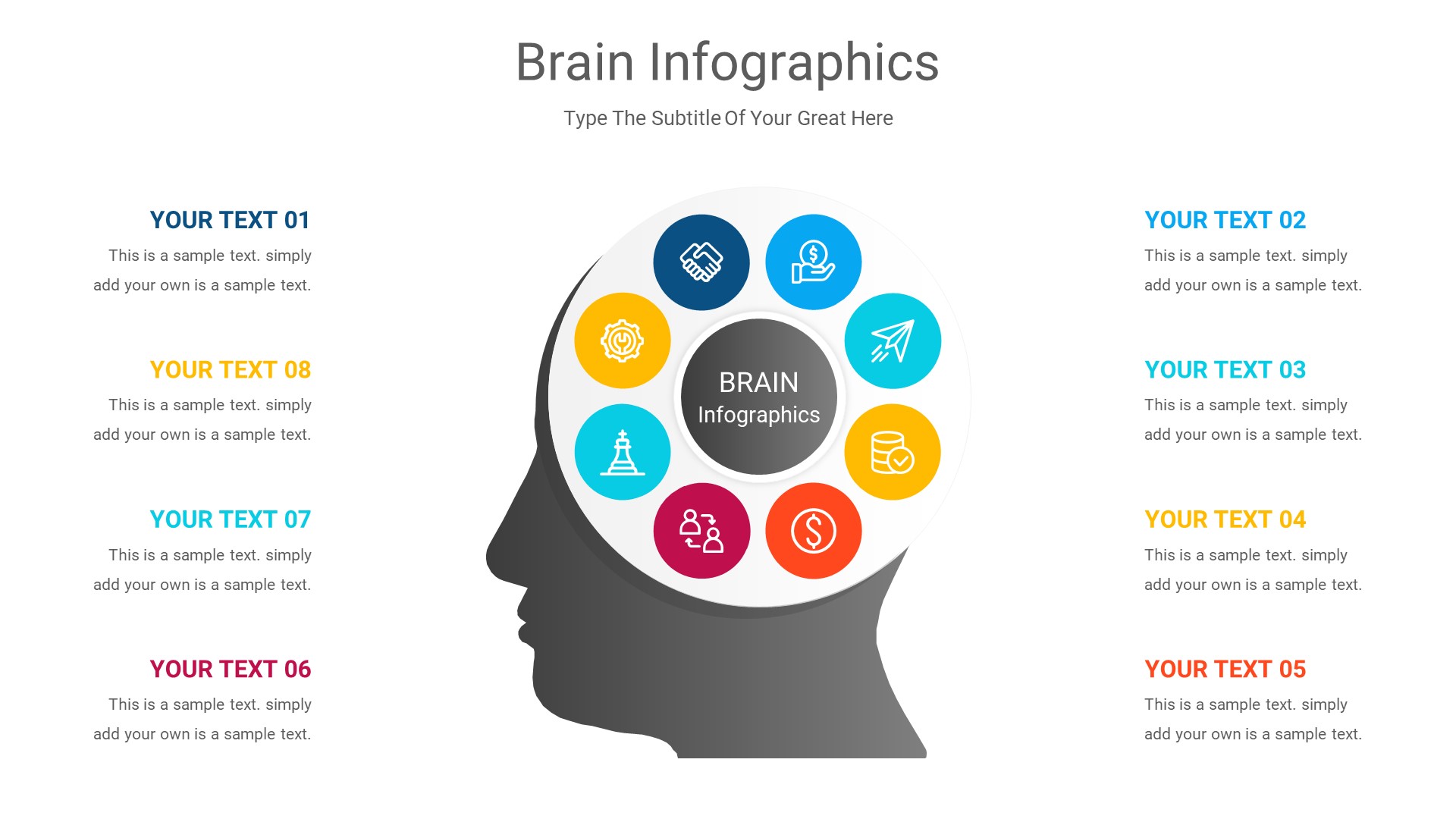 Brain Infographics

Type The Subtitle Of Your Great Here

YOUR TEXT 01

This is a sample text. simply add your own is a sample text.

YOUR TEXT 08

This is a sample text. simply add your own is a sample text.

YOUR TEXT 07

This is a sample text. simply add your own is a sample text.

YOUR TEXT 06

This is a sample text. simply add your own is a sample text.

BRAIN Infographics

YOUR TEXT 02

This is a sample text. simply add your own is a sample text.

YOUR TEXT 03

This is a sample text. simply add your own is a sample text.

YOUR TEXT 04

This is a sample text. simply add your own is a sample text.

YOUR TEXT 05

This is a sample text. simply add your own is a sample text.