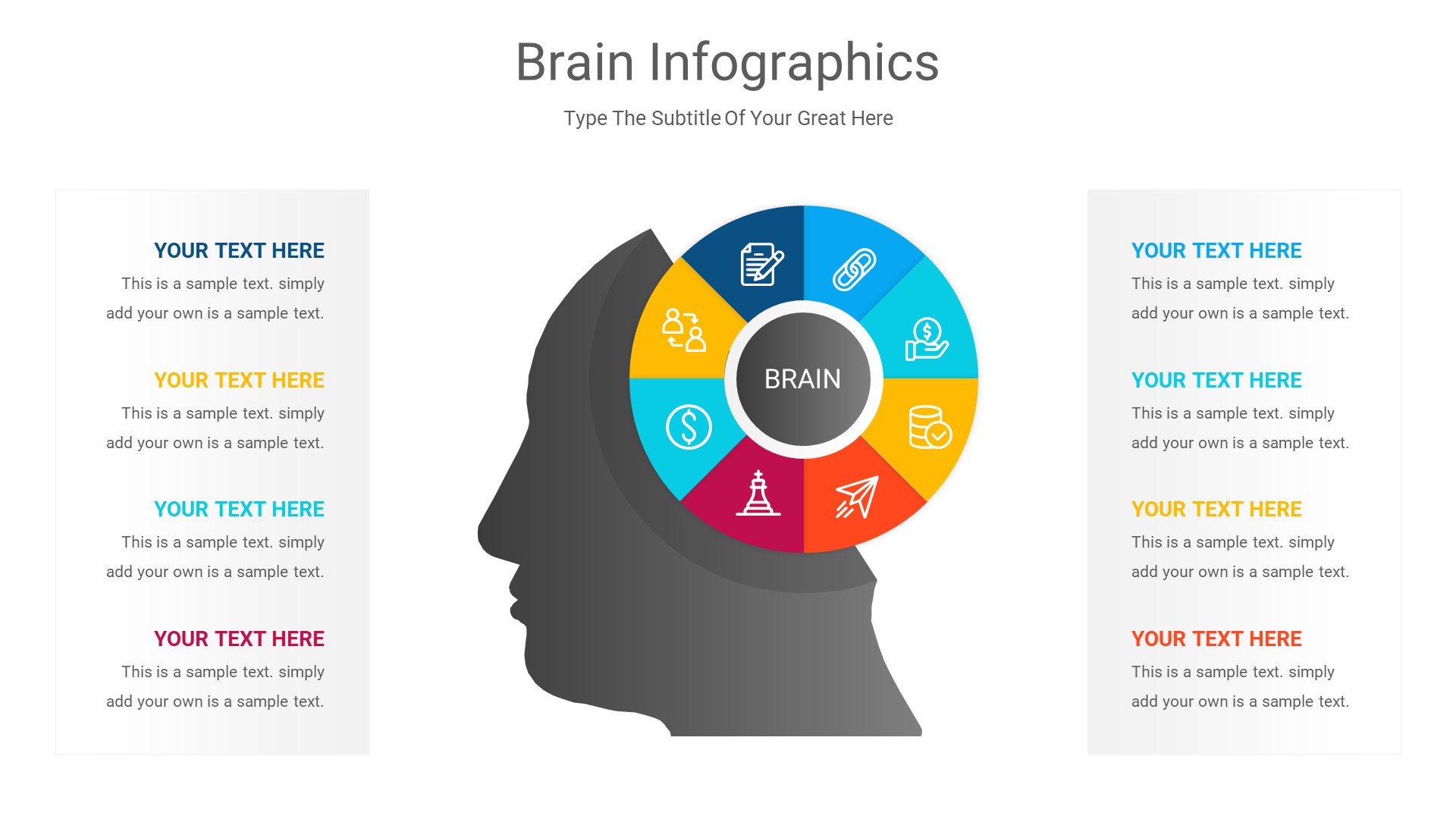 Brain Infographics

Type The Subtitle Of Your Great Here

YOUR TEXT HERE
This is a sample text. simply add your own is a sample text.

YOUR TEXT HERE
This is a sample text. simply add your own is a sample text.

YOUR TEXT HERE
This is a sample text. simply add your own is a sample text.

YOUR TEXT HERE
This is a sample text. simply add your own is a sample text.

BRAIN

YOUR TEXT HERE
This is a sample text. simply add your own is a sample text.

YOUR TEXT HERE
This is a sample text. simply add your own is a sample text.

YOUR TEXT HERE
This is a sample text. simply add your own is a sample text.

YOUR TEXT HERE
This is a sample text. simply add your own is a sample text.