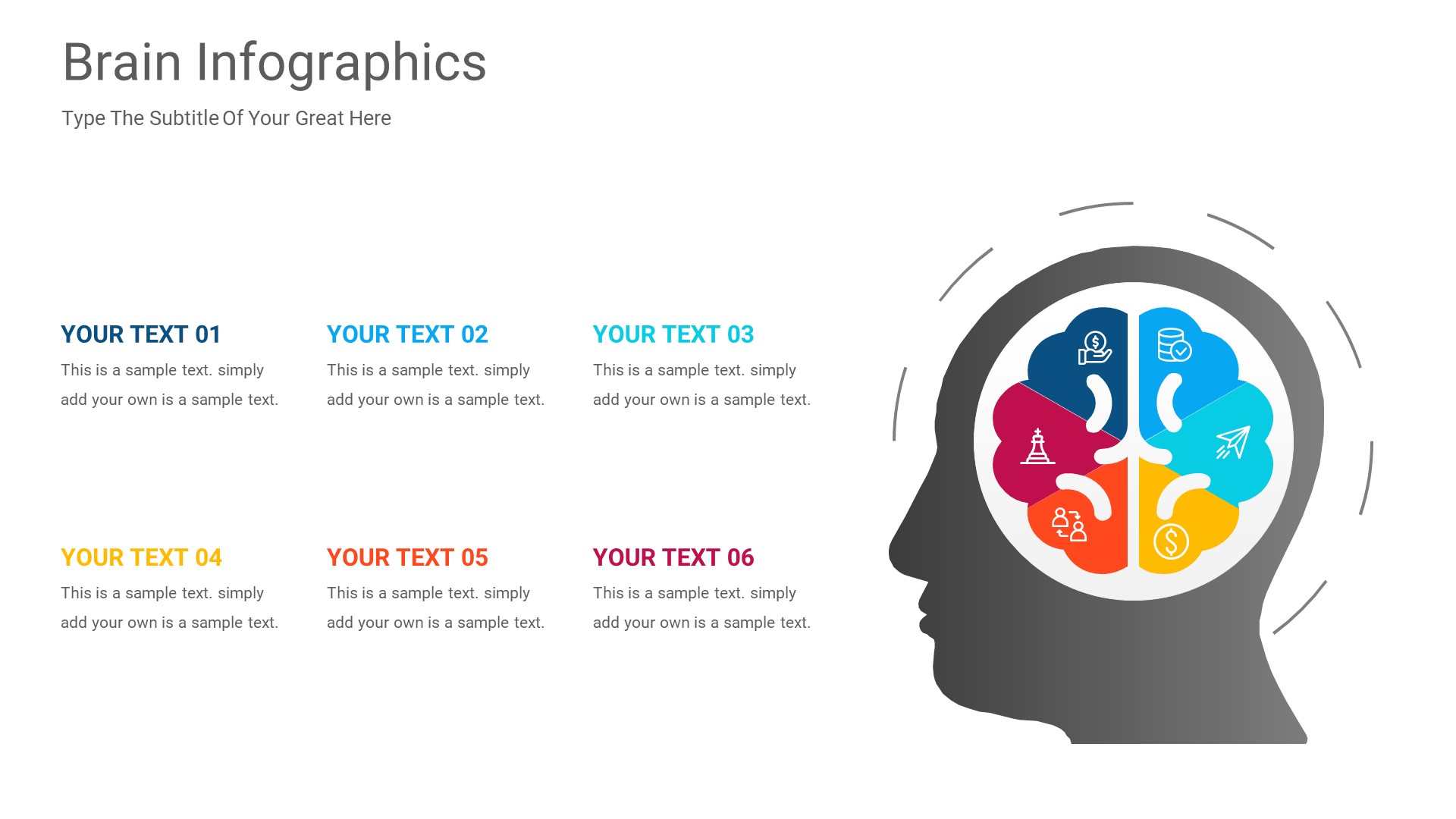 Brain Infographics

Type The Subtitle Of Your Great Here

YOUR TEXT 01

This is a sample text. simply add your own is a sample text.

YOUR TEXT 02

This is a sample text. simply add your own is a sample text.

YOUR TEXT 03

This is a sample text. simply add your own is a sample text.

YOUR TEXT 04

This is a sample text. simply add your own is a sample text.

YOUR TEXT 05

This is a sample text. simply add your own is a sample text.

YOUR TEXT 06

This is a sample text. simply add your own is a sample text.