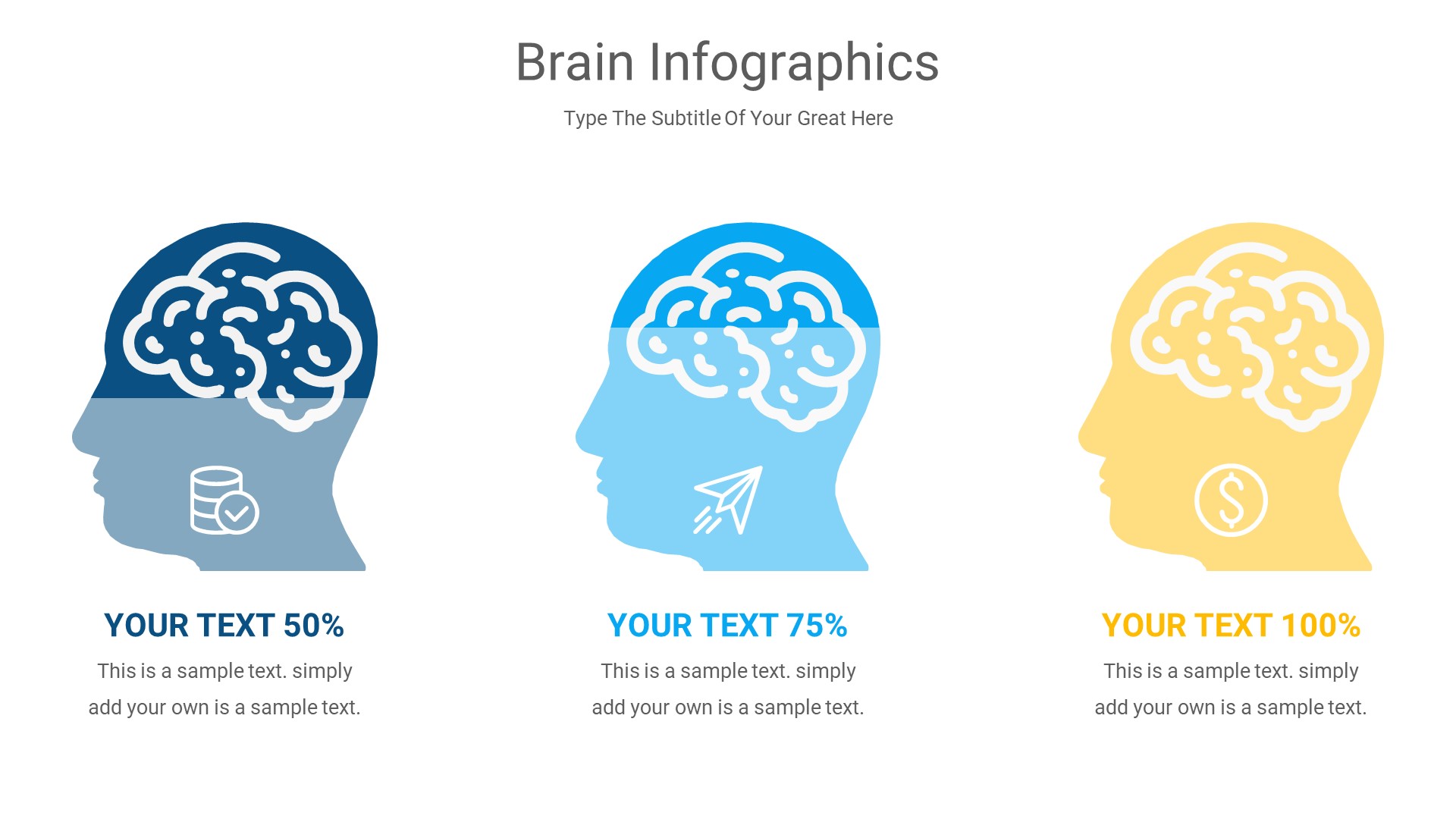 Brain Infographics

Type The Subtitle Of Your Great Here

YOUR TEXT 50%

This is a sample text. simply add your own is a sample text.

YOUR TEXT 75%

This is a sample text. simply add your own is a sample text.

YOUR TEXT 100%

This is a sample text. simply add your own is a sample text.