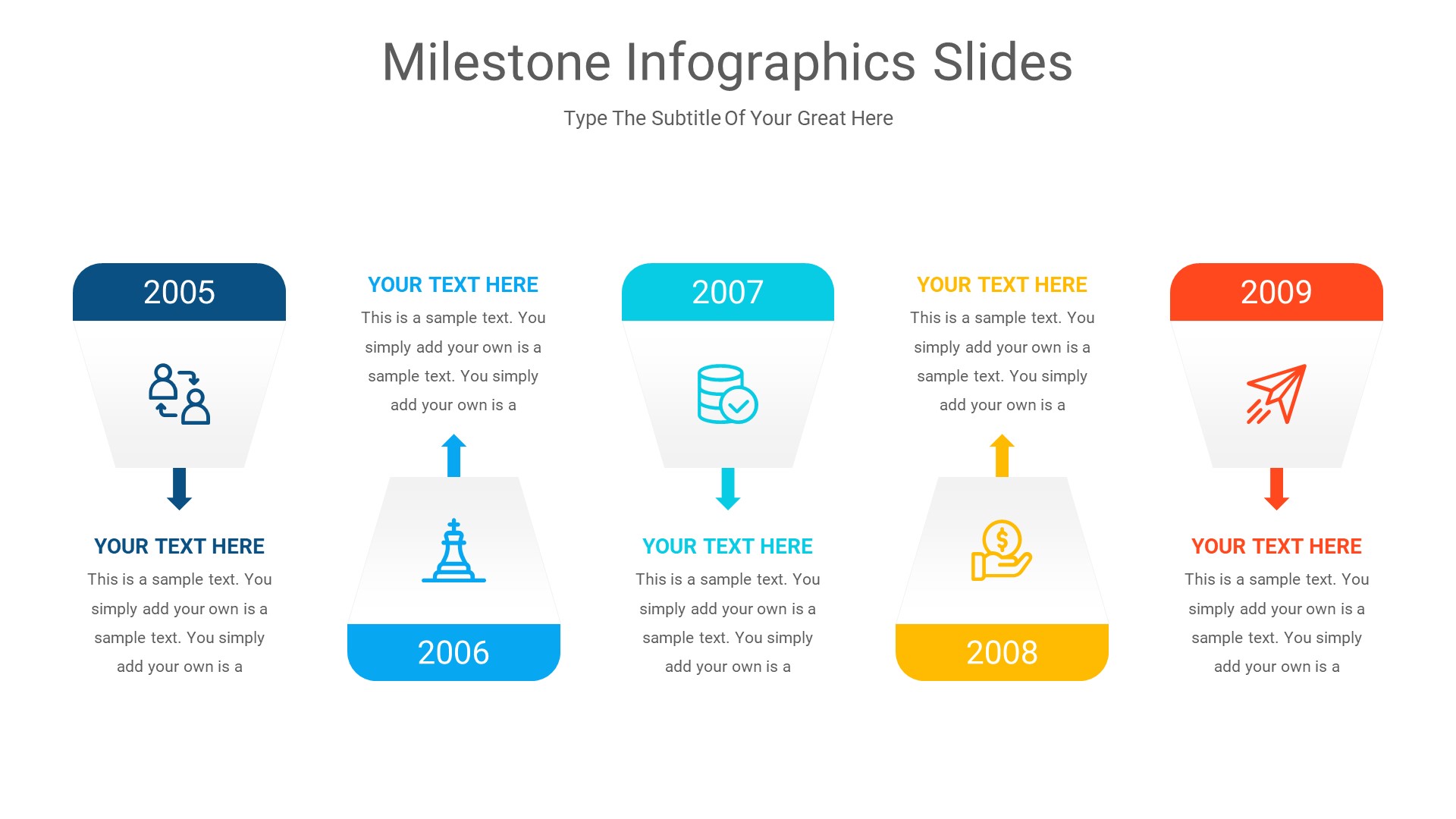 Milestone Infographics Slides

Type The Subtitle Of Your Great Here

2005

YOUR TEXT HERE

This is a sample text. You simply add your own is a sample text. You simply add your own is a

YOUR TEXT HERE

This is a sample text. You simply add your own is a sample text. You simply add your own is a

2006

2007

YOUR TEXT HERE

This is a sample text. You simply add your own is a sample text. You simply add your own is a

YOUR TEXT HERE

This is a sample text. You simply add your own is a sample text. You simply add your own is a

2008

2009

YOUR TEXT HERE

This is a sample text. You simply add your own is a sample text. You simply add your own is a