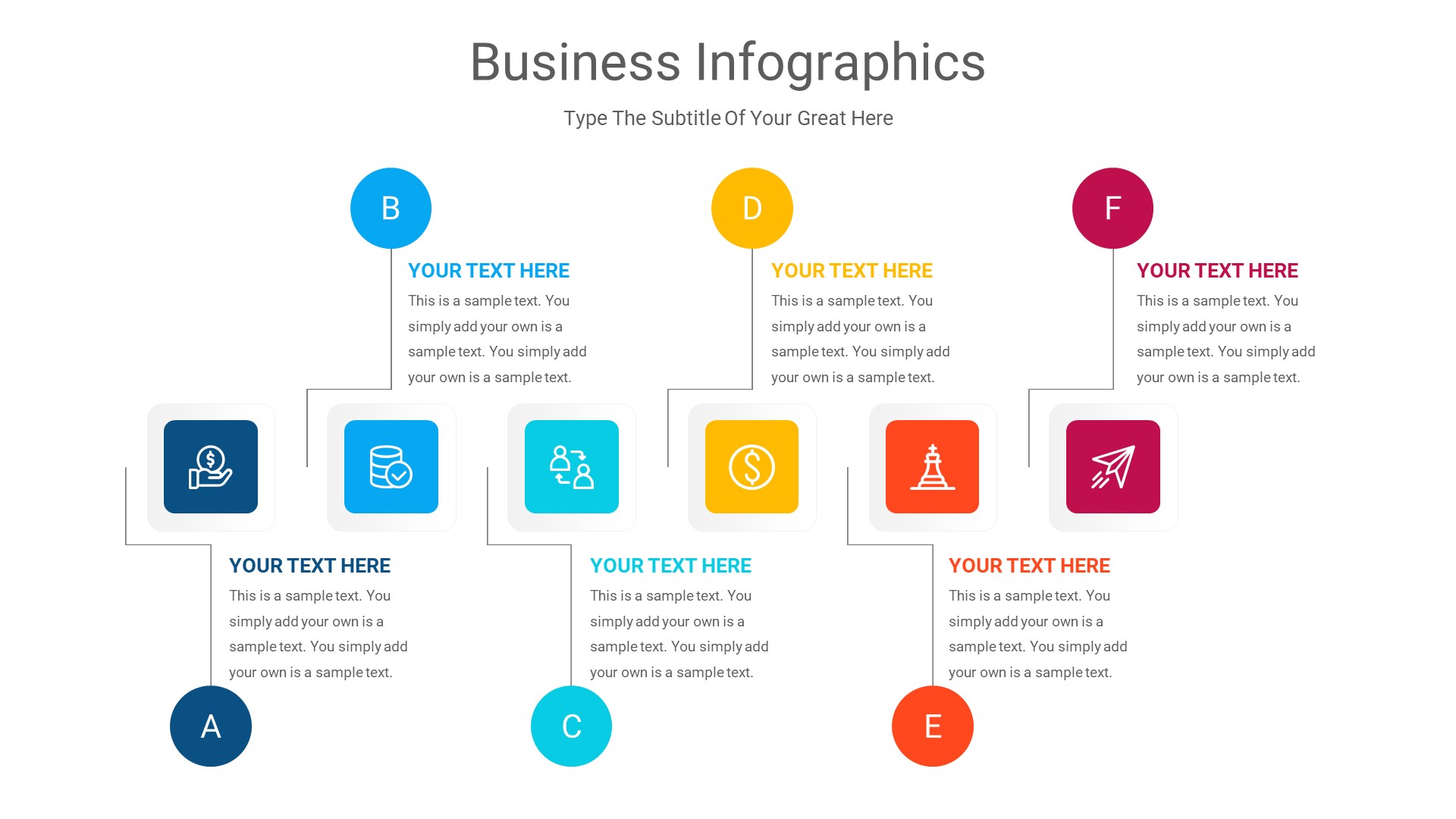 Business Infographics

Type The Subtitle Of Your Great Here

B

YOUR TEXT HERE

This is a sample text. You simply add your own is a sample text. You simply add your own is a sample text.

D

YOUR TEXT HERE

This is a sample text. You simply add your own is a sample text. You simply add your own is a sample text.

F

YOUR TEXT HERE

This is a sample text. You simply add your own is a sample text. You simply add your own is a sample text.

YOUR TEXT HERE

This is a sample text. You simply add your own is a sample text. You simply add your own is a sample text.

A

YOUR TEXT HERE

This is a sample text. You simply add your own is a sample text. You simply add your own is a sample text.

C

YOUR TEXT HERE

This is a sample text. You simply add your own is a sample text. You simply add your own is a sample text.

E