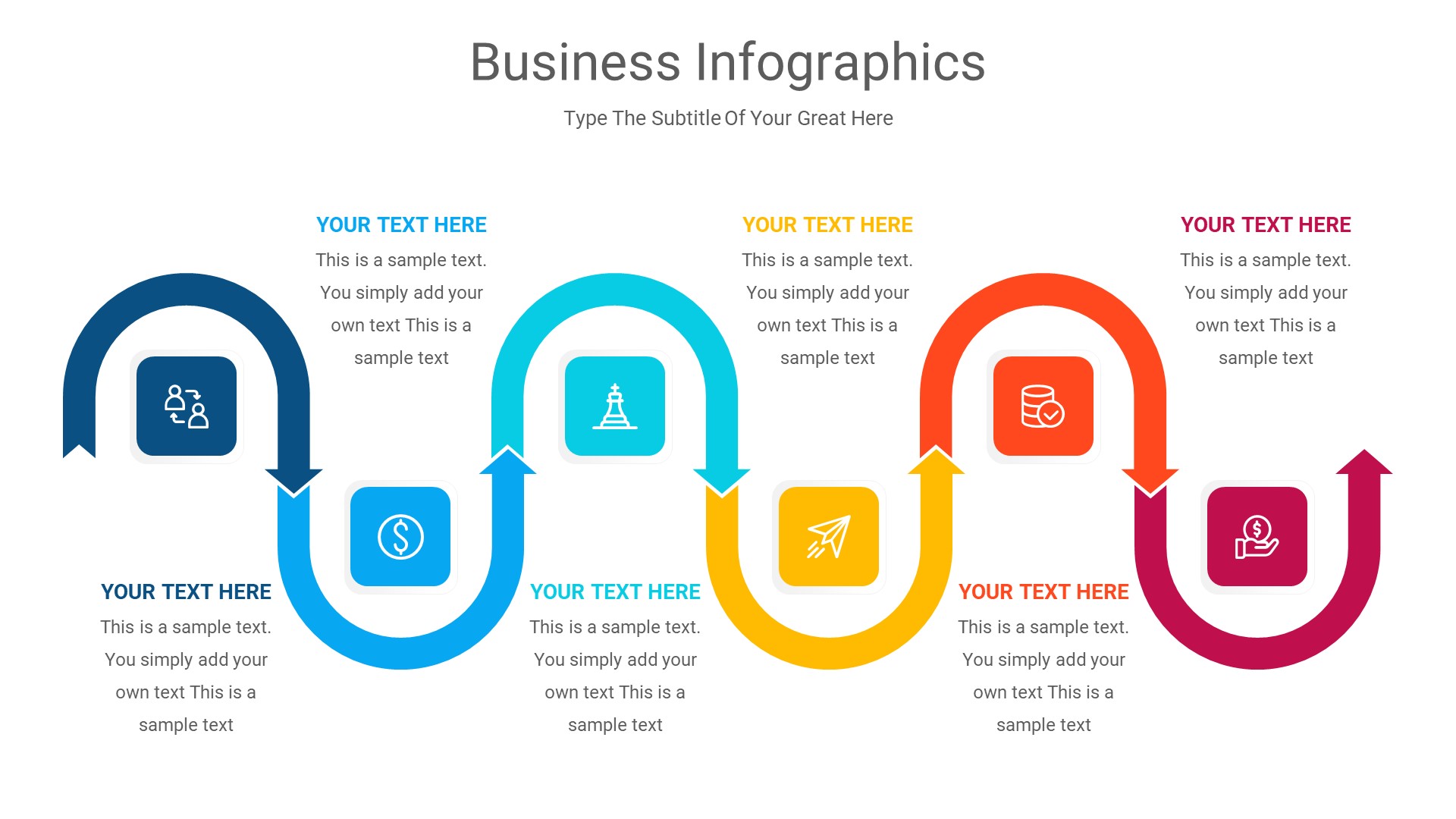 Business Infographics

Type The Subtitle Of Your Great Here

YOUR TEXT HERE
This is a sample text. You simply add your own text This is a sample text

YOUR TEXT HERE
This is a sample text. You simply add your own text This is a sample text

YOUR TEXT HERE
This is a sample text. You simply add your own text This is a sample text

YOUR TEXT HERE
This is a sample text. You simply add your own text This is a sample text

YOUR TEXT HERE
This is a sample text. You simply add your own text This is a sample text

YOUR TEXT HERE
This is a sample text. You simply add your own text This is a sample text