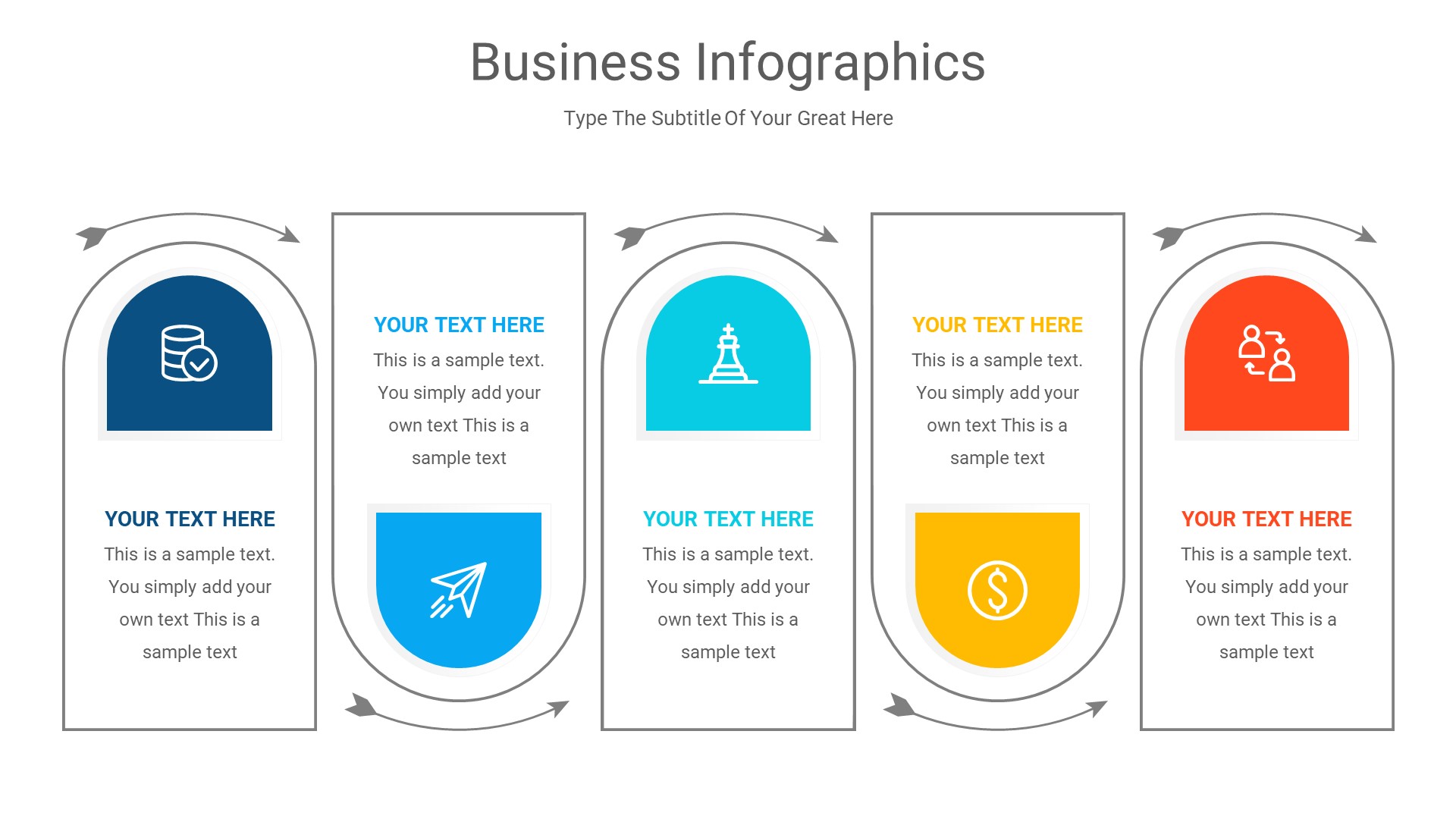 Business Infographics

Type The Subtitle Of Your Great Here

YOUR TEXT HERE
This is a sample text. You simply add your own text This is a sample text

YOUR TEXT HERE
This is a sample text. You simply add your own text This is a sample text

YOUR TEXT HERE
This is a sample text. You simply add your own text This is a sample text

YOUR TEXT HERE
This is a sample text. You simply add your own text This is a sample text

YOUR TEXT HERE
This is a sample text. You simply add your own text This is a sample text