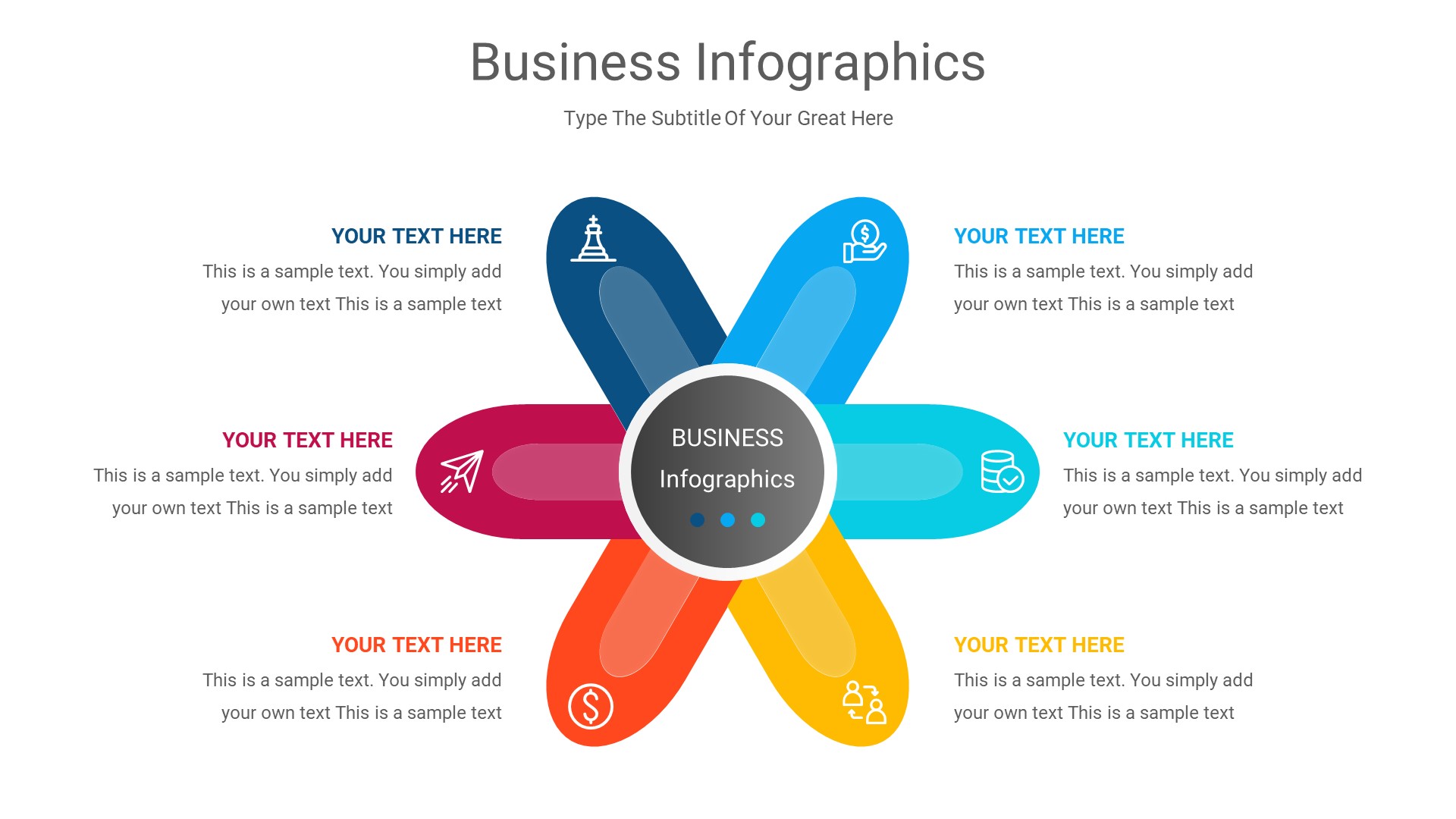 Business Infographics

Type The Subtitle Of Your Great Here

YOUR TEXT HERE
This is a sample text. You simply add your own text This is a sample text

YOUR TEXT HERE
This is a sample text. You simply add your own text This is a sample text

YOUR TEXT HERE
This is a sample text. You simply add your own text This is a sample text

BUSINESS
Infographics

YOUR TEXT HERE
This is a sample text. You simply add your own text This is a sample text

YOUR TEXT HERE
This is a sample text. You simply add your own text This is a sample text

YOUR TEXT HERE
This is a sample text. You simply add your own text This is a sample text