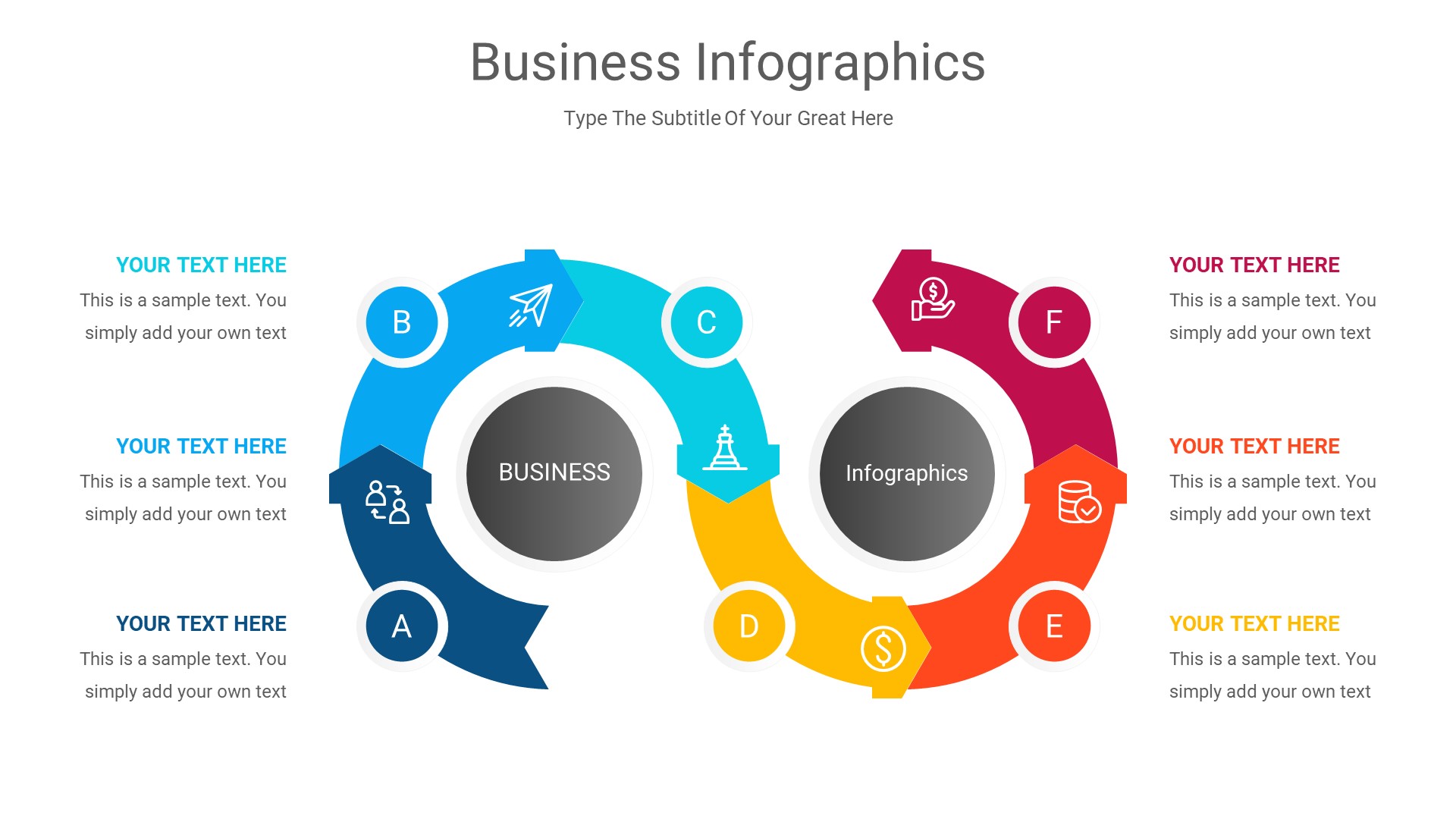 Business Infographics

Type The Subtitle Of Your Great Here

YOUR TEXT HERE
This is a sample text. You simply add your own text

YOUR TEXT HERE
This is a sample text. You simply add your own text

YOUR TEXT HERE
This is a sample text. You simply add your own text

B

C

BUSINESS

A

D

Infographics

F

E

YOUR TEXT HERE
This is a sample text. You simply add your own text

YOUR TEXT HERE
This is a sample text. You simply add your own text

YOUR TEXT HERE
This is a sample text. You simply add your own text