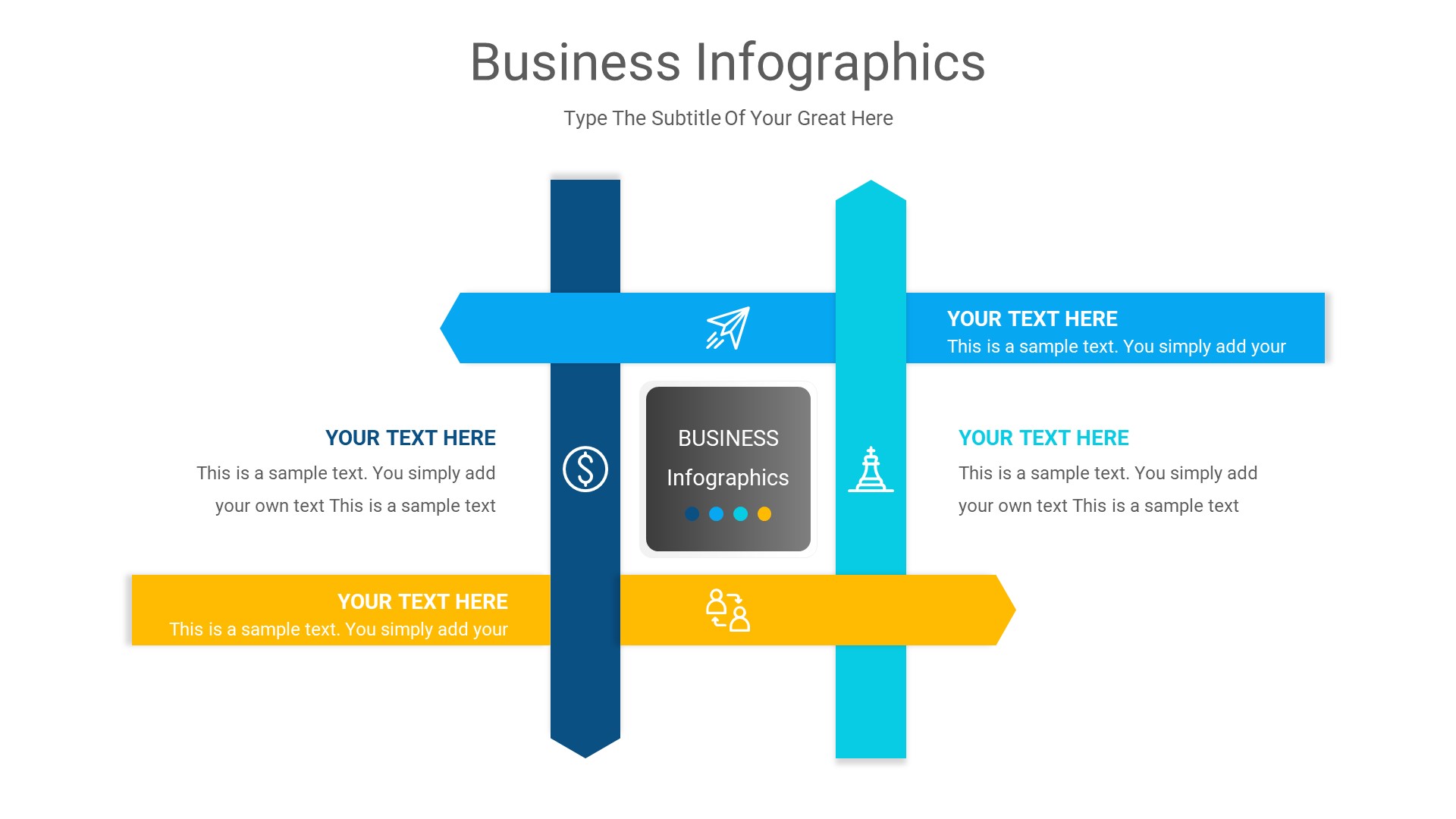 Business Infographics

Type The Subtitle Of Your Great Here

YOUR TEXT HERE
This is a sample text. You simply add your

YOUR TEXT HERE
This is a sample text. You simply add your own text This is a sample text

BUSINESS
Infographics

YOUR TEXT HERE
This is a sample text. You simply add your own text This is a sample text

YOUR TEXT HERE
This is a sample text. You simply add your