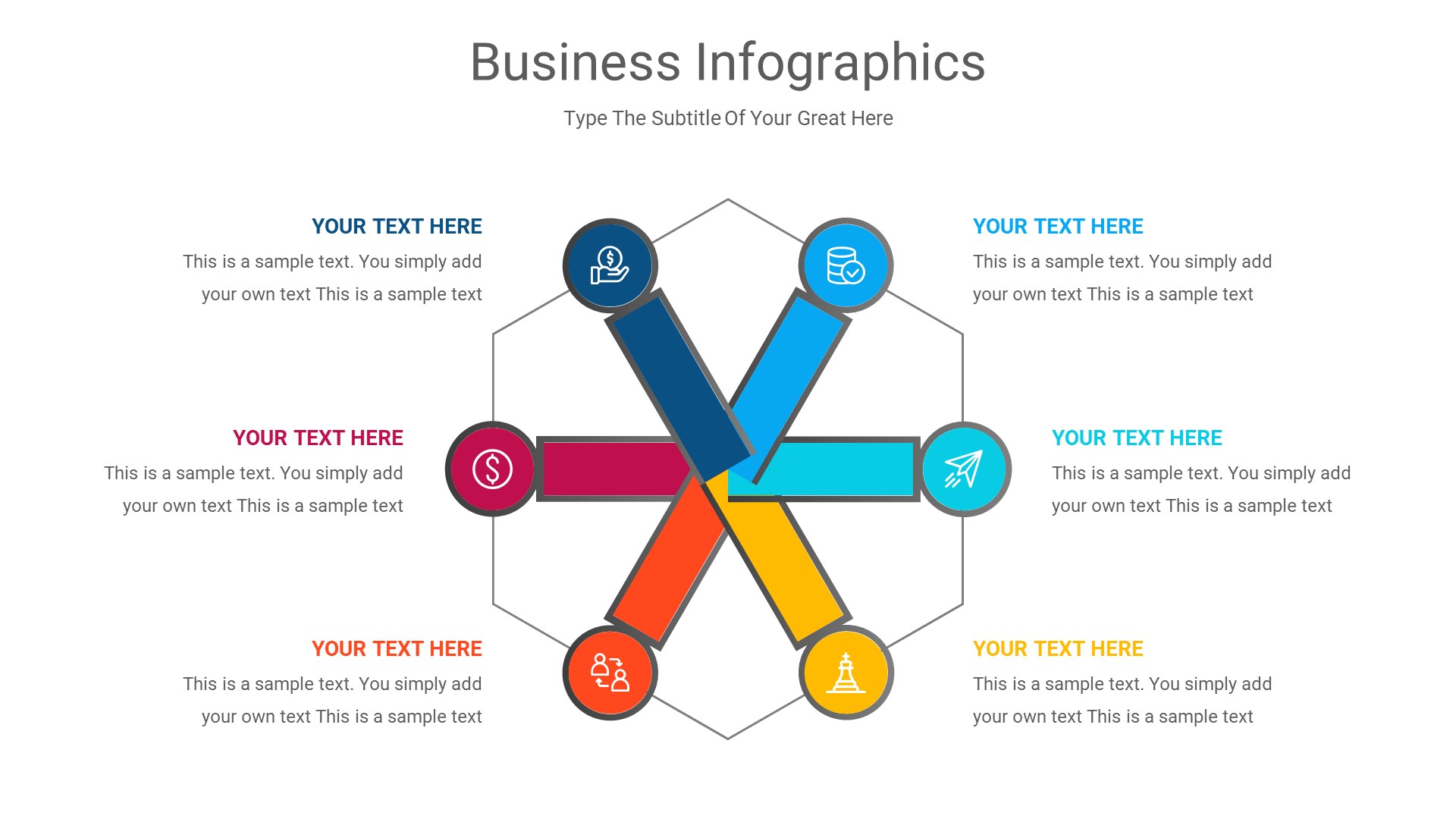 Business Infographics

Type The Subtitle Of Your Great Here

YOUR TEXT HERE

This is a sample text. You simply add your own text This is a sample text

YOUR TEXT HERE

This is a sample text. You simply add your own text This is a sample text

YOUR TEXT HERE

This is a sample text. You simply add your own text This is a sample text

YOUR TEXT HERE

This is a sample text. You simply add your own text This is a sample text

YOUR TEXT HERE

This is a sample text. You simply add your own text This is a sample text

YOUR TEXT HERE

This is a sample text. You simply add your own text This is a sample text