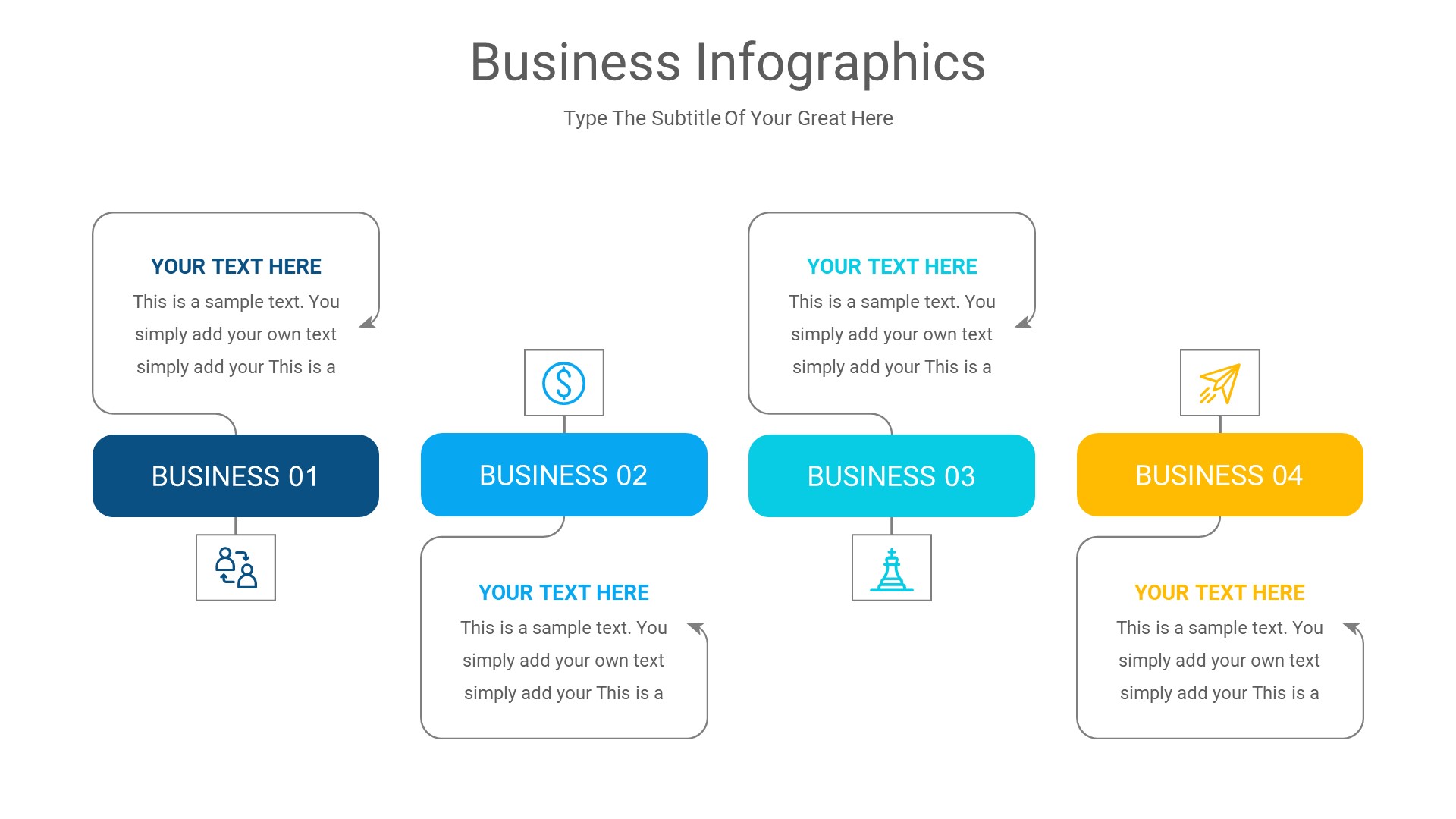 Business Infographics

Type The Subtitle Of Your Great Here

YOUR TEXT HERE
This is a sample text. You simply add your own text simply add your This is a

BUSINESS 01

BUSINESS 02

YOUR TEXT HERE
This is a sample text. You simply add your own text simply add your This is a

YOUR TEXT HERE
This is a sample text. You simply add your own text simply add your This is a

BUSINESS 03

BUSINESS 04

YOUR TEXT HERE
This is a sample text. You simply add your own text simply add your This is a