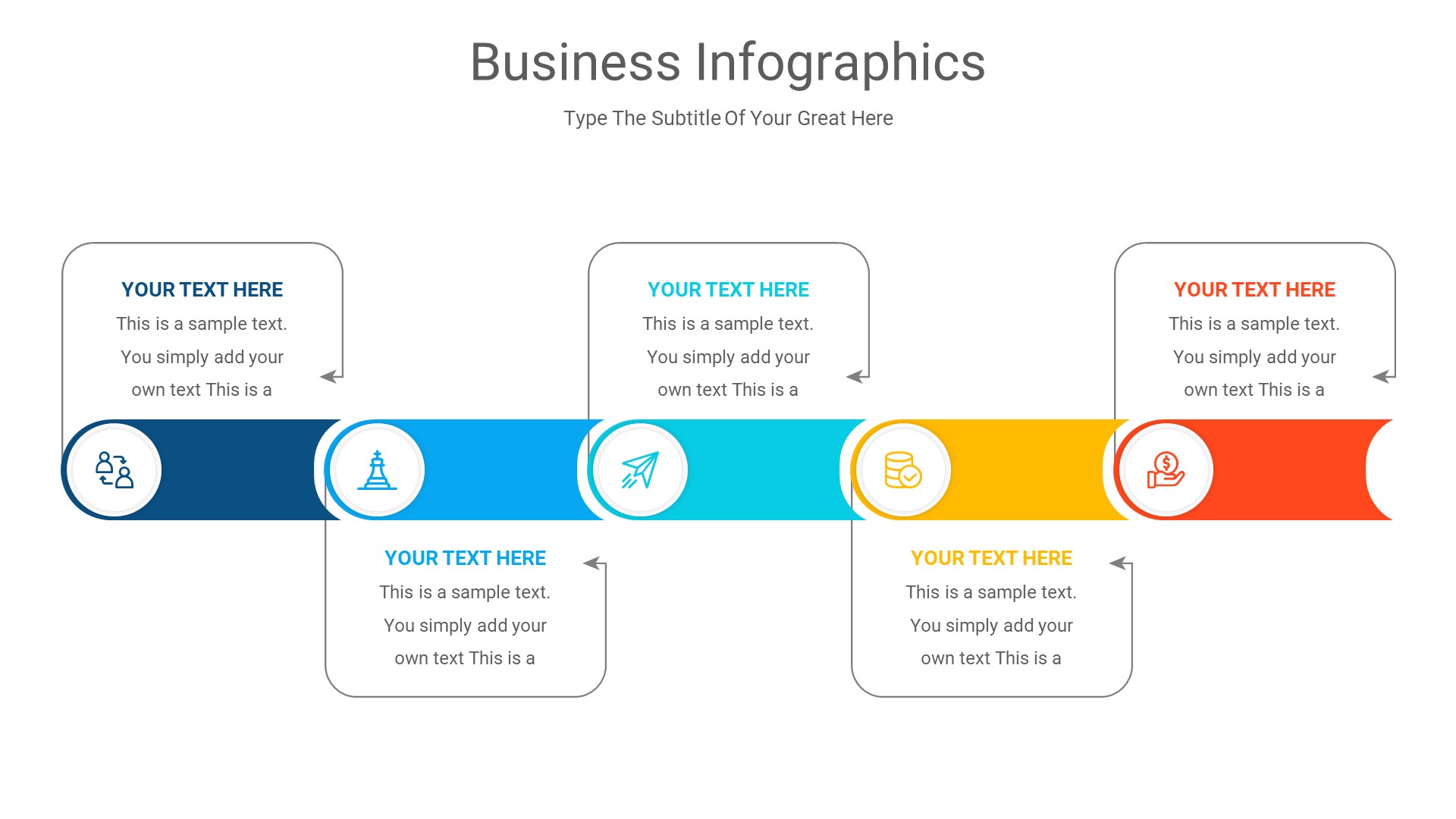 Business Infographics

Type The Subtitle Of Your Great Here

YOUR TEXT HERE
This is a sample text. You simply add your own text This is a

YOUR TEXT HERE
This is a sample text. You simply add your own text This is a

YOUR TEXT HERE
This is a sample text. You simply add your own text This is a

YOUR TEXT HERE
This is a sample text. You simply add your own text This is a

YOUR TEXT HERE
This is a sample text. You simply add your own text This is a