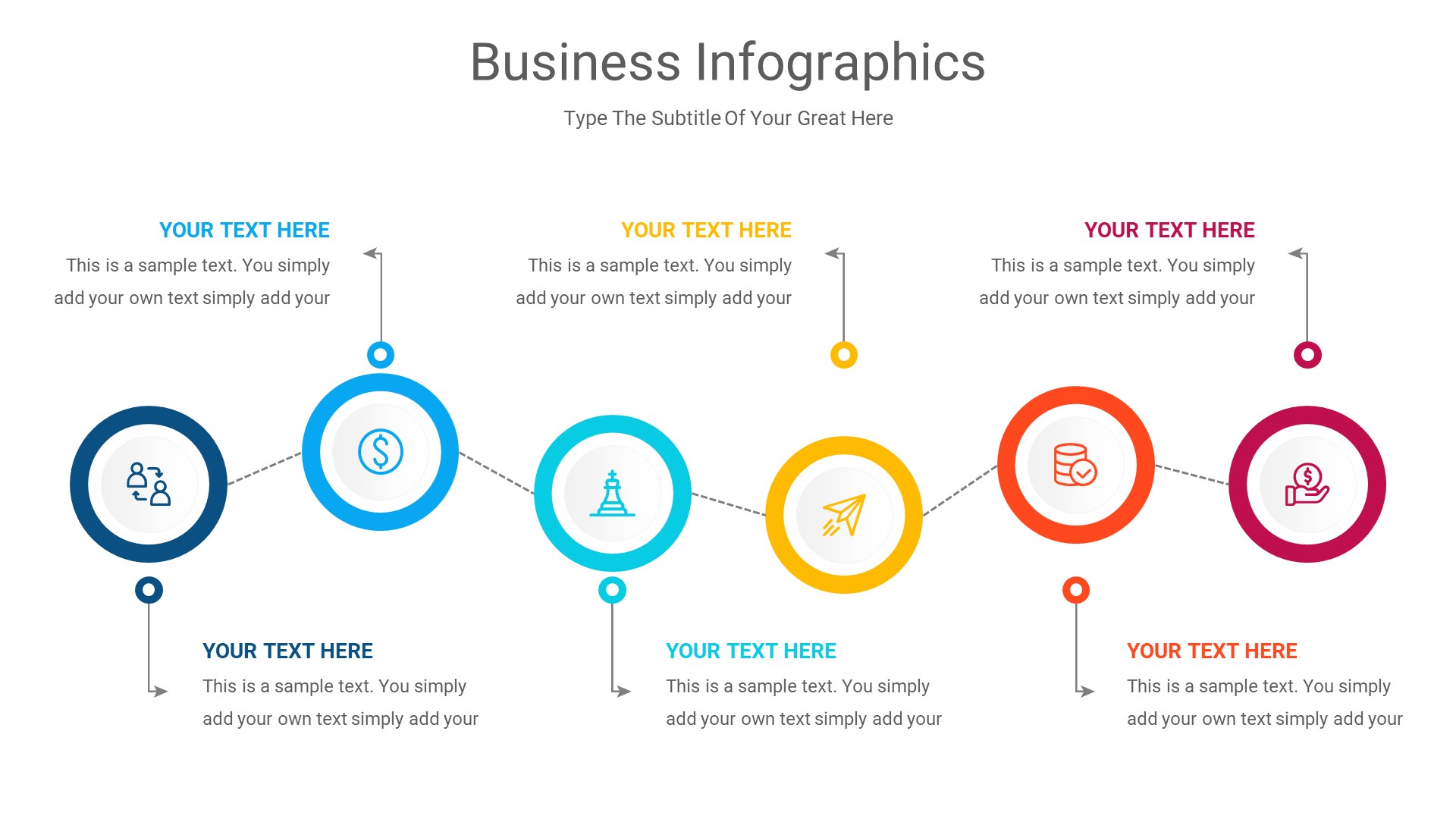 Business Infographics

Type The Subtitle Of Your Great Here

YOUR TEXT HERE
This is a sample text. You simply add your own text simply add your

YOUR TEXT HERE
This is a sample text. You simply add your own text simply add your

YOUR TEXT HERE
This is a sample text. You simply add your own text simply add your

YOUR TEXT HERE
This is a sample text. You simply add your own text simply add your

YOUR TEXT HERE
This is a sample text. You simply add your own text simply add your

YOUR TEXT HERE
This is a sample text. You simply add your own text simply add your