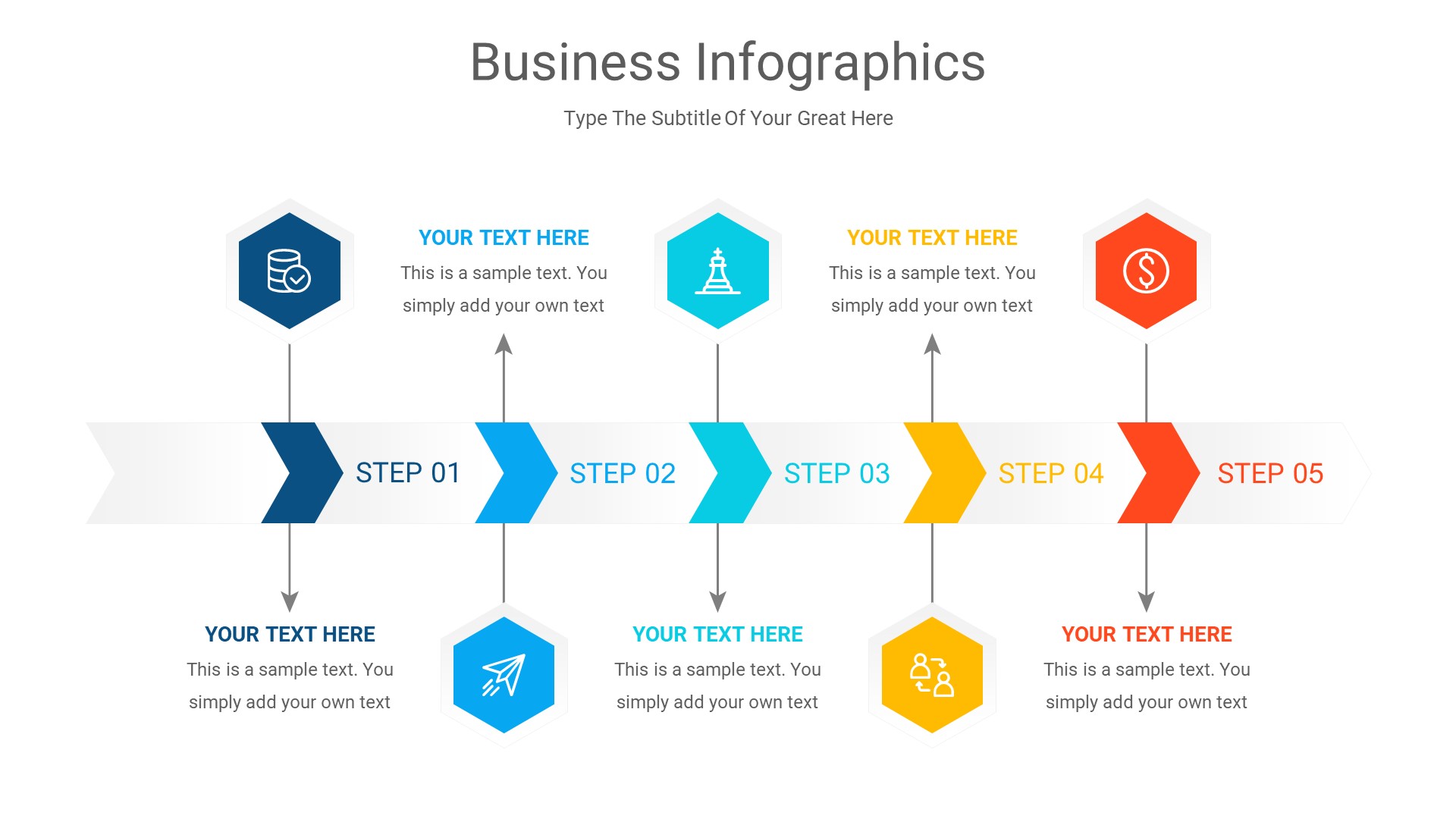 Business Infographics

Type The Subtitle Of Your Great Here

YOUR TEXT HERE
This is a sample text. You simply add your own text

YOUR TEXT HERE
This is a sample text. You simply add your own text

STEP 01

STEP 02

STEP 03

STEP 04

STEP 05

YOUR TEXT HERE
This is a sample text. You simply add your own text

YOUR TEXT HERE
This is a sample text. You simply add your own text

YOUR TEXT HERE
This is a sample text. You simply add your own text