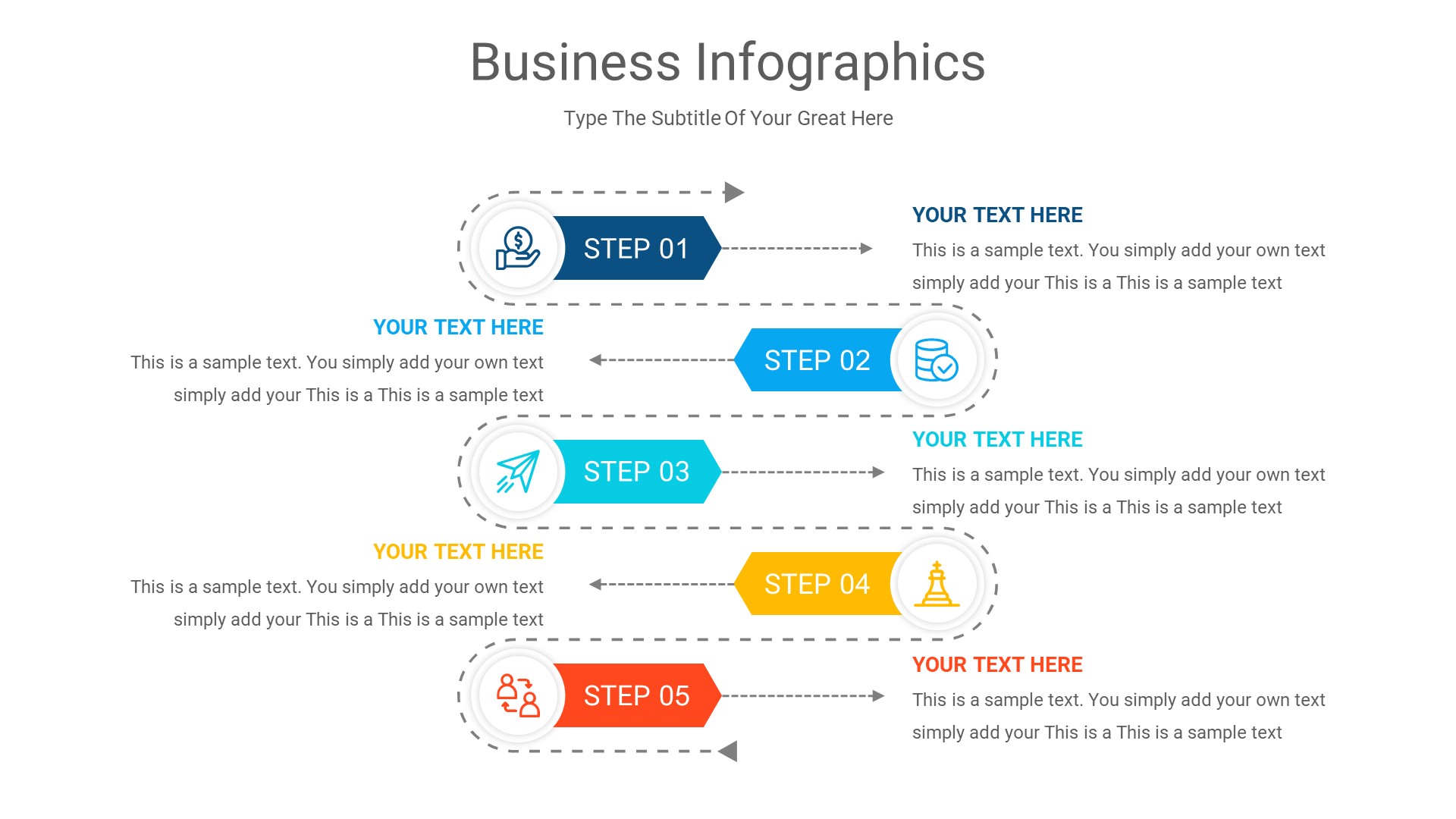 Business Infographics

Type The Subtitle Of Your Great Here

STEP 01

YOUR TEXT HERE

This is a sample text. You simply add your own text simply add your This is a This is a sample text

YOUR TEXT HERE

This is a sample text. You simply add your own text simply add your This is a This is a sample text

STEP 02

STEP 03

YOUR TEXT HERE

This is a sample text. You simply add your own text simply add your This is a This is a sample text

YOUR TEXT HERE

This is a sample text. You simply add your own text simply add your This is a This is a sample text

STEP 04

STEP 05

YOUR TEXT HERE

This is a sample text. You simply add your own text simply add your This is a This is a sample text