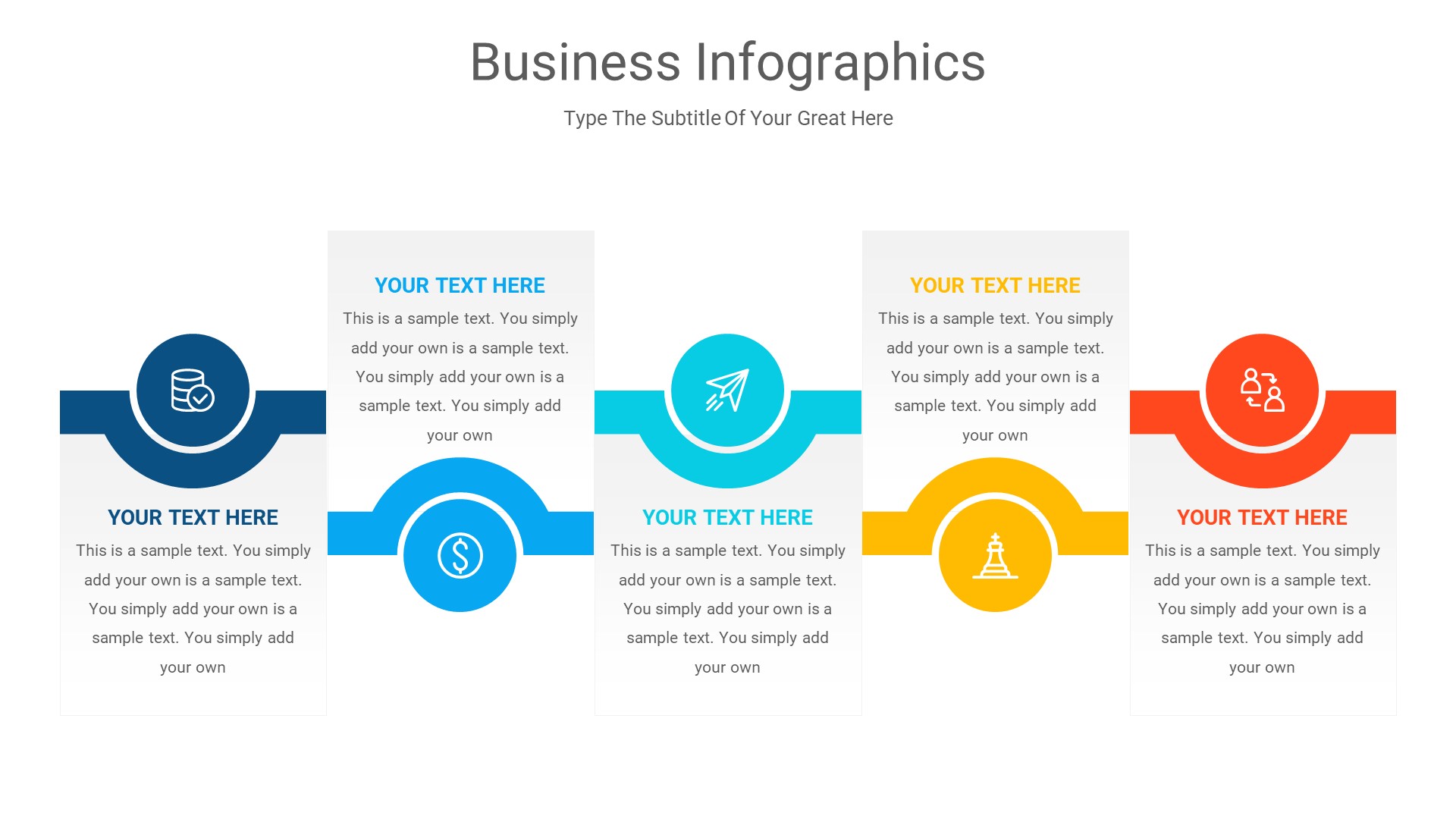 Business Infographics

Type The Subtitle Of Your Great Here

YOUR TEXT HERE

This is a sample text. You simply add your own is a sample text. You simply add your own is a sample text. You simply add your own

YOUR TEXT HERE

This is a sample text. You simply add your own is a sample text. You simply add your own is a sample text. You simply add your own

YOUR TEXT HERE

This is a sample text. You simply add your own is a sample text. You simply add your own is a sample text. You simply add your own

YOUR TEXT HERE

This is a sample text. You simply add your own is a sample text. You simply add your own is a sample text. You simply add your own

YOUR TEXT HERE

This is a sample text. You simply add your own is a sample text. You simply add your own is a sample text. You simply add your own