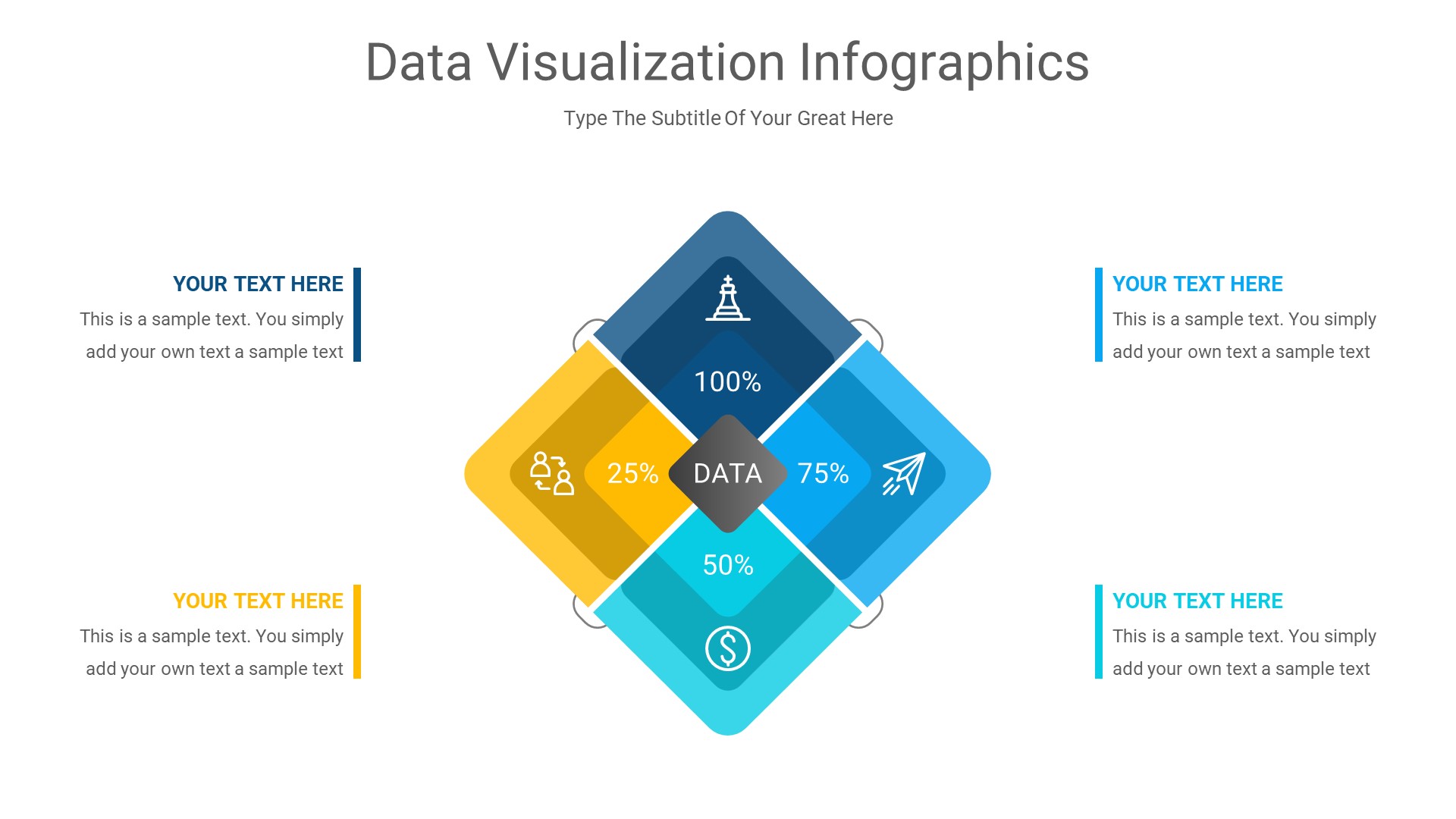 Data Visualization Infographics

Type The Subtitle Of Your Great Here

YOUR TEXT HERE
This is a sample text. You simply add your own text a sample text

YOUR TEXT HERE
This is a sample text. You simply add your own text a sample text

100%

25%

DATA

75%

50%

YOUR TEXT HERE
This is a sample text. You simply add your own text a sample text

YOUR TEXT HERE
This is a sample text. You simply add your own text a sample text