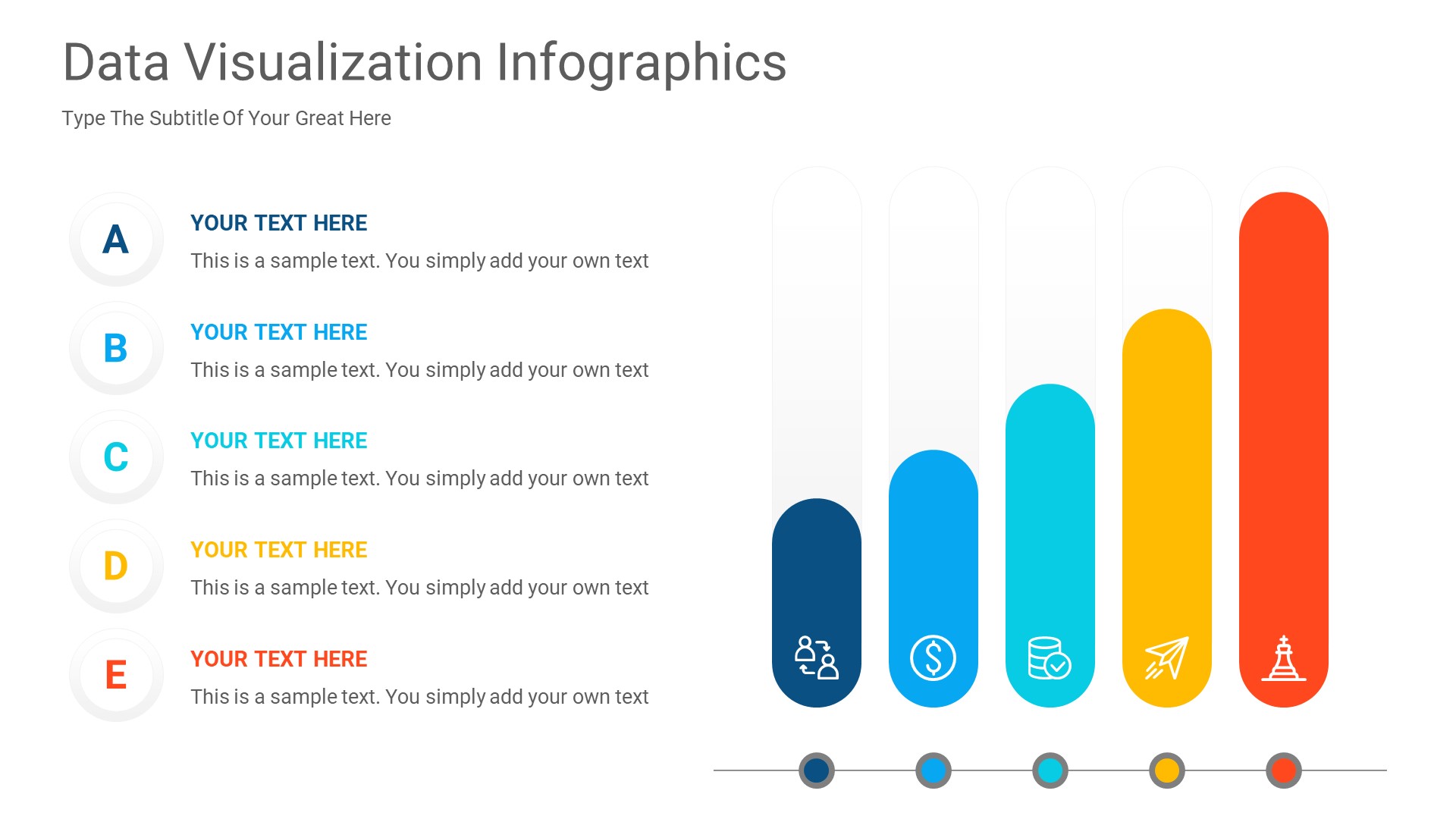 Data Visualization Infographics

Type The Subtitle Of Your Great Here

A

YOUR TEXT HERE

This is a sample text. You simply add your own text

B

YOUR TEXT HERE

This is a sample text. You simply add your own text

C

YOUR TEXT HERE

This is a sample text. You simply add your own text

D

YOUR TEXT HERE

This is a sample text. You simply add your own text

E

YOUR TEXT HERE

This is a sample text. You simply add your own text