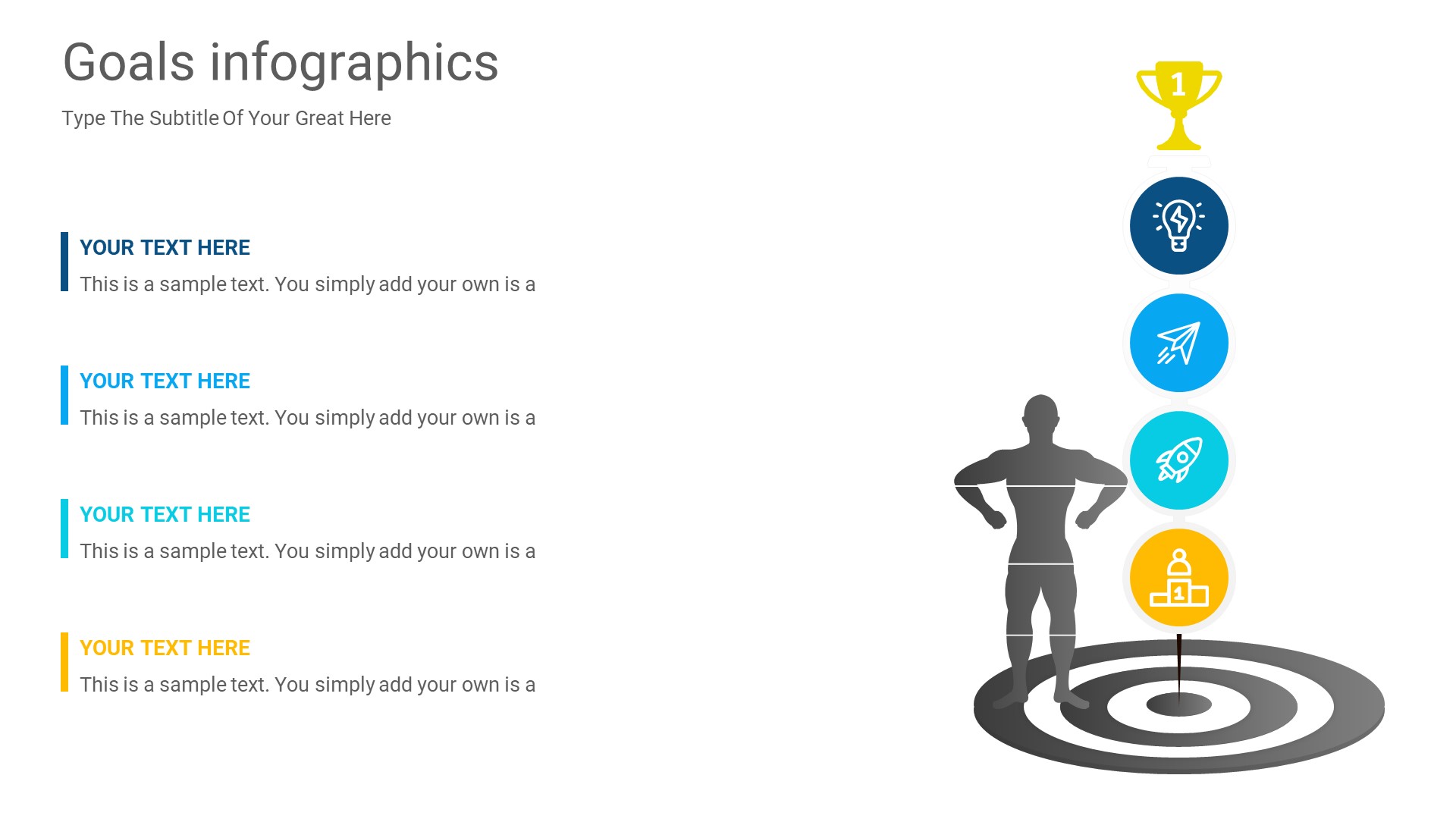 Goals infographics

Type The Subtitle Of Your Great Here

YOUR TEXT HERE
This is a sample text. You simply add your own is a

YOUR TEXT HERE
This is a sample text. You simply add your own is a

YOUR TEXT HERE
This is a sample text. You simply add your own is a

YOUR TEXT HERE
This is a sample text. You simply add your own is a

1

1