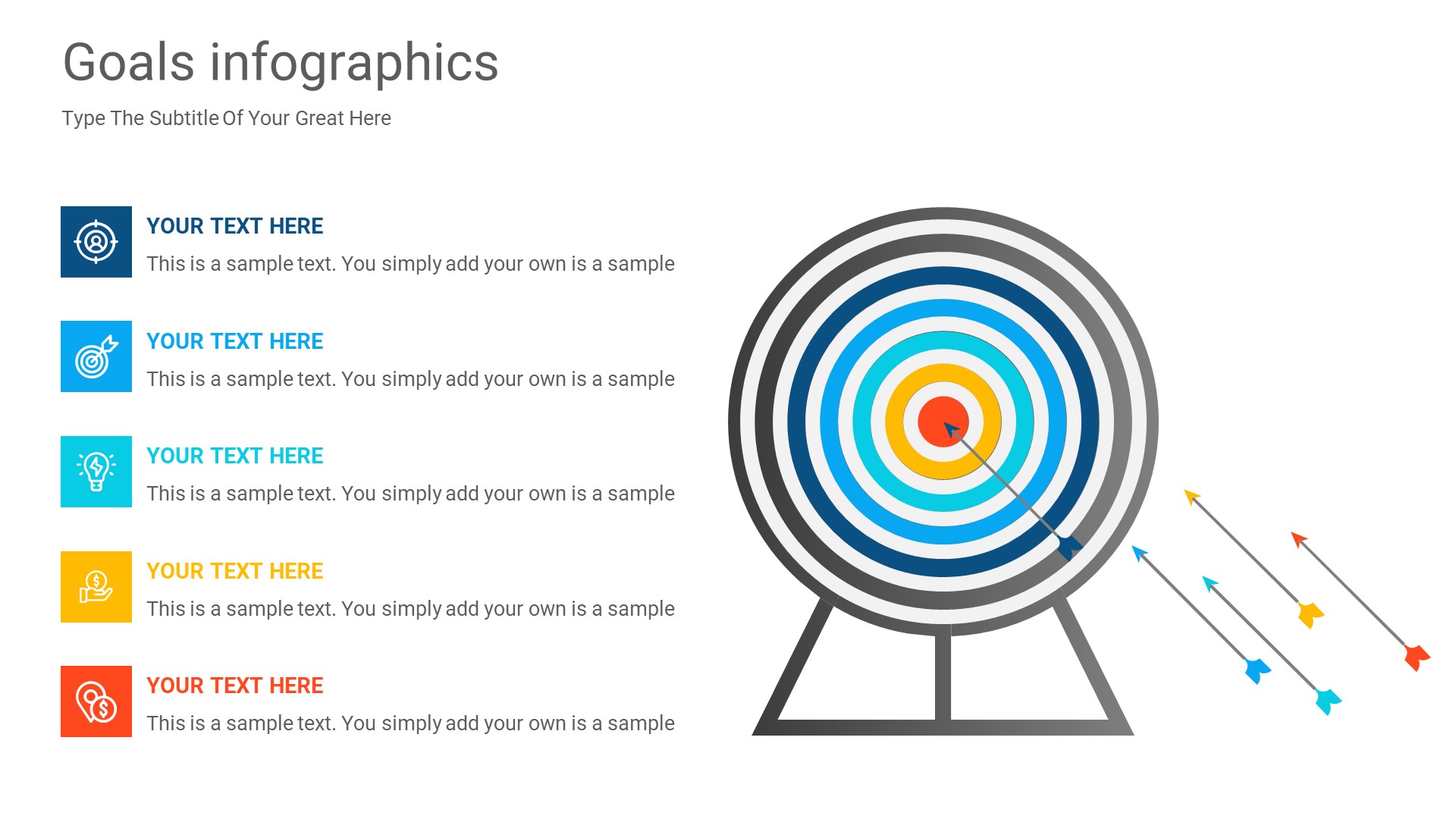 Goals infographics

Type The Subtitle Of Your Great Here

YOUR TEXT HERE

This is a sample text. You simply add your own is a sample

YOUR TEXT HERE

This is a sample text. You simply add your own is a sample

YOUR TEXT HERE

This is a sample text. You simply add your own is a sample

YOUR TEXT HERE

This is a sample text. You simply add your own is a sample

YOUR TEXT HERE

This is a sample text. You simply add your own is a sample