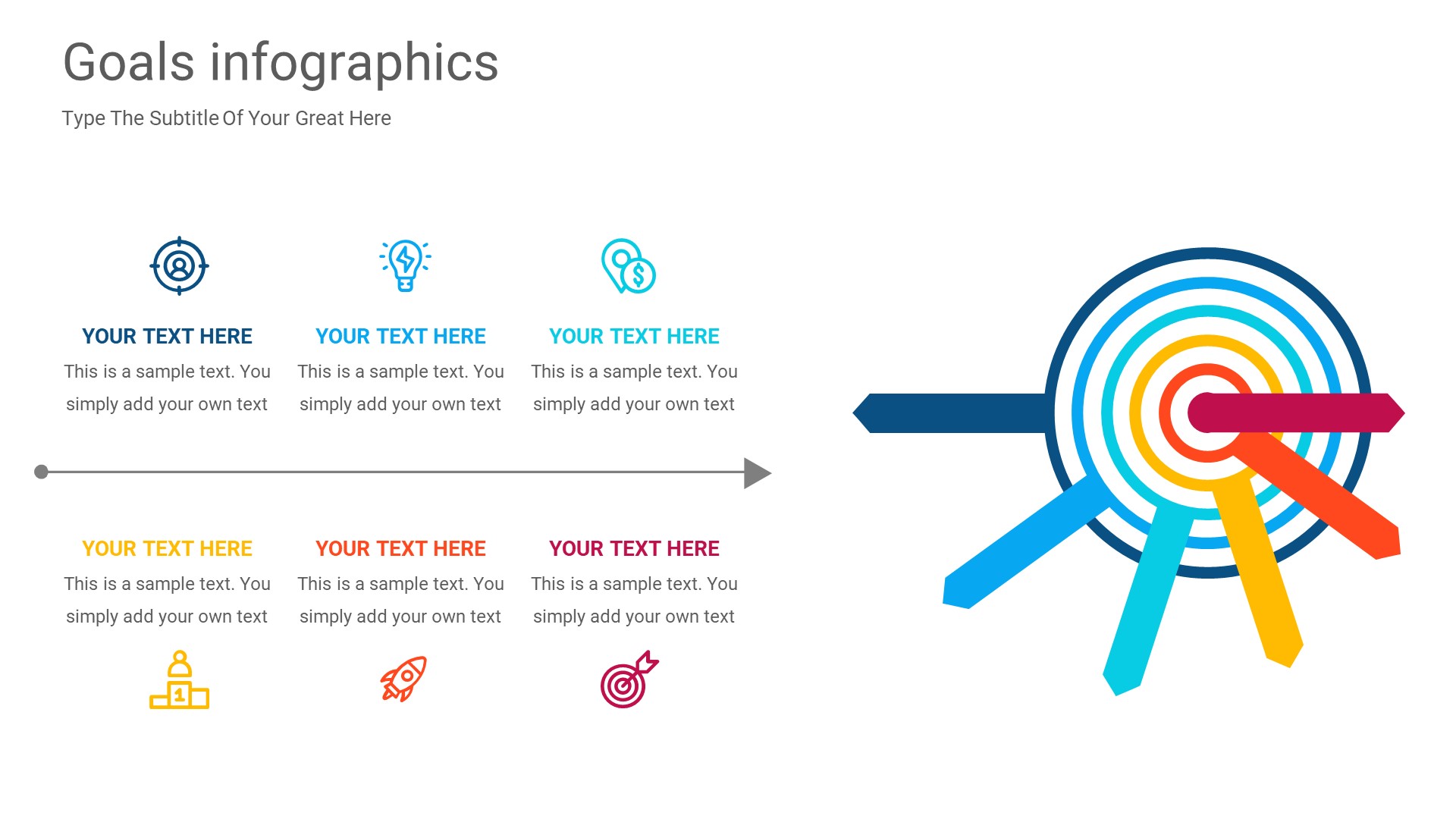 Goals infographics

Type The Subtitle Of Your Great Here

YOUR TEXT HERE

This is a sample text. You simply add your own text

YOUR TEXT HERE

This is a sample text. You simply add your own text

YOUR TEXT HERE

This is a sample text. You simply add your own text

YOUR TEXT HERE

This is a sample text. You simply add your own text

YOUR TEXT HERE

This is a sample text. You simply add your own text

YOUR TEXT HERE

This is a sample text. You simply add your own text

1