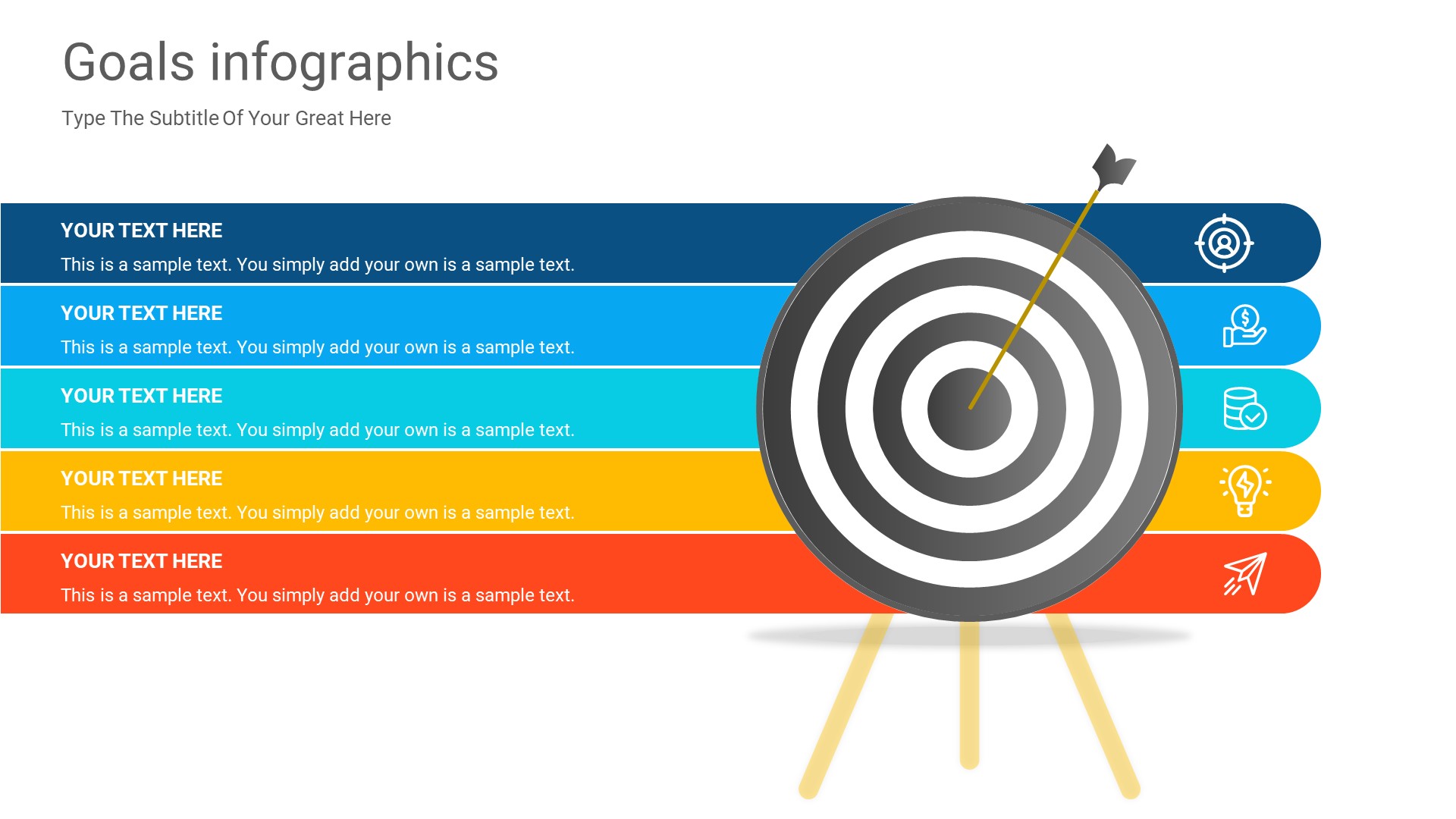 Goals infographics

Type The Subtitle Of Your Great Here

YOUR TEXT HERE
This is a sample text. You simply add your own is a sample text.

YOUR TEXT HERE
This is a sample text. You simply add your own is a sample text.

YOUR TEXT HERE
This is a sample text. You simply add your own is a sample text.

YOUR TEXT HERE
This is a sample text. You simply add your own is a sample text.

YOUR TEXT HERE
This is a sample text. You simply add your own is a sample text.