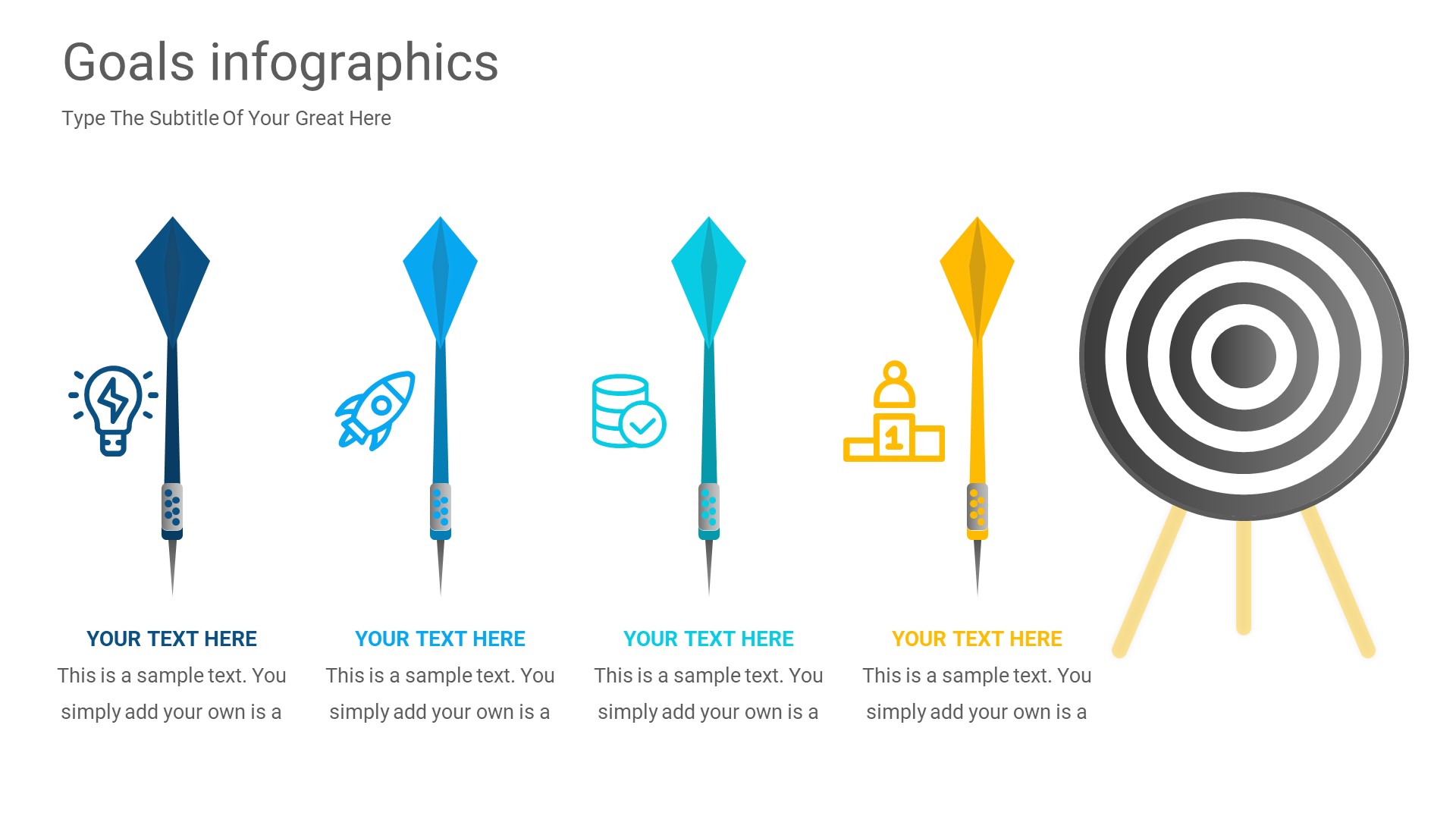 Goals infographics

Type The Subtitle Of Your Great Here

1

YOUR TEXT HERE

This is a sample text. You simply add your own is a

YOUR TEXT HERE

This is a sample text. You simply add your own is a

YOUR TEXT HERE

This is a sample text. You simply add your own is a

YOUR TEXT HERE

This is a sample text. You simply add your own is a