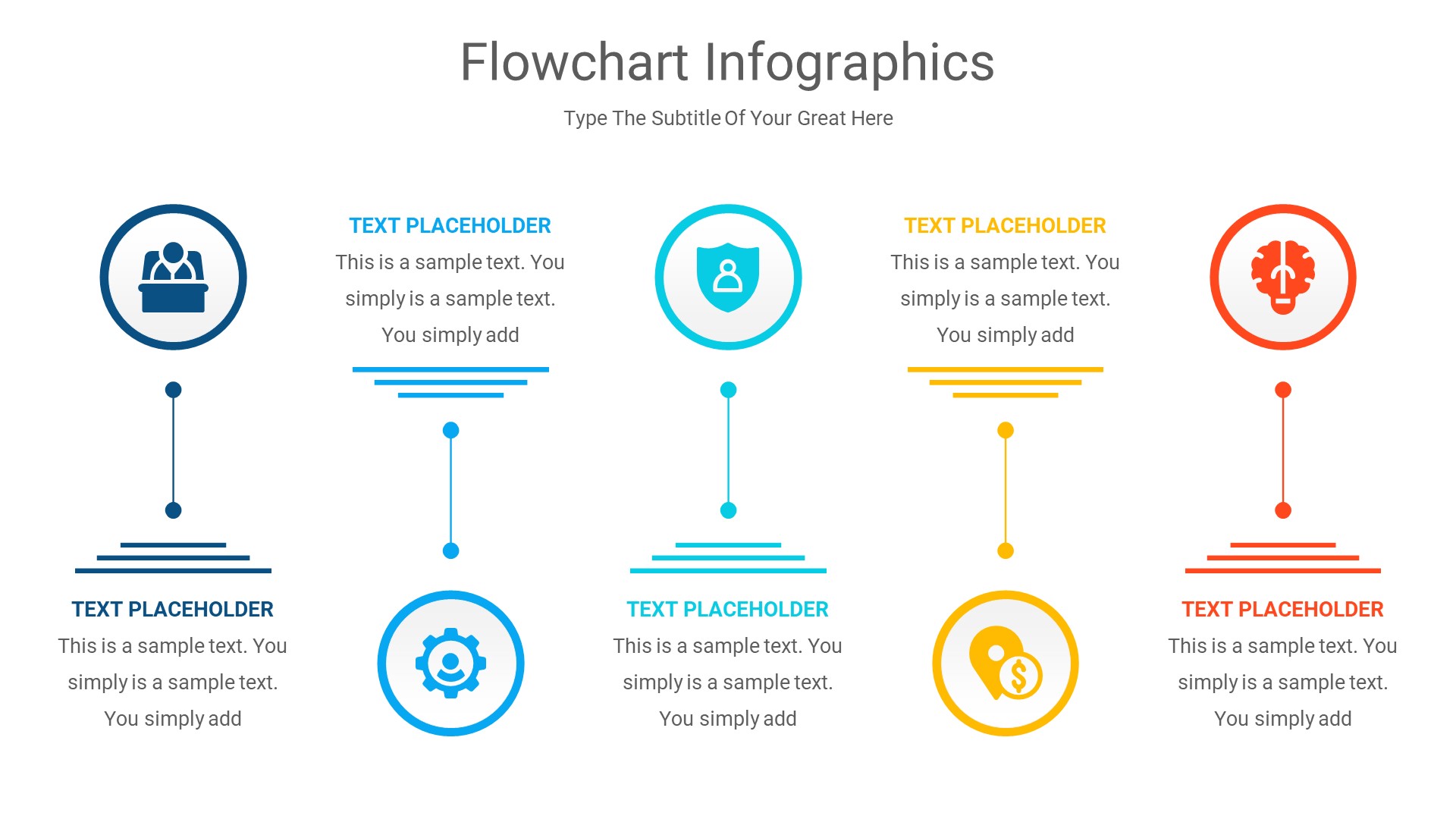 Flowchart Infographics

Type The Subtitle Of Your Great Here

TEXT PLACEHOLDER
This is a sample text. You simply is a sample text. You simply add

TEXT PLACEHOLDER
This is a sample text. You simply is a sample text. You simply add

TEXT PLACEHOLDER
This is a sample text. You simply is a sample text. You simply add

TEXT PLACEHOLDER
This is a sample text. You simply is a sample text. You simply add

TEXT PLACEHOLDER
This is a sample text. You simply is a sample text. You simply add