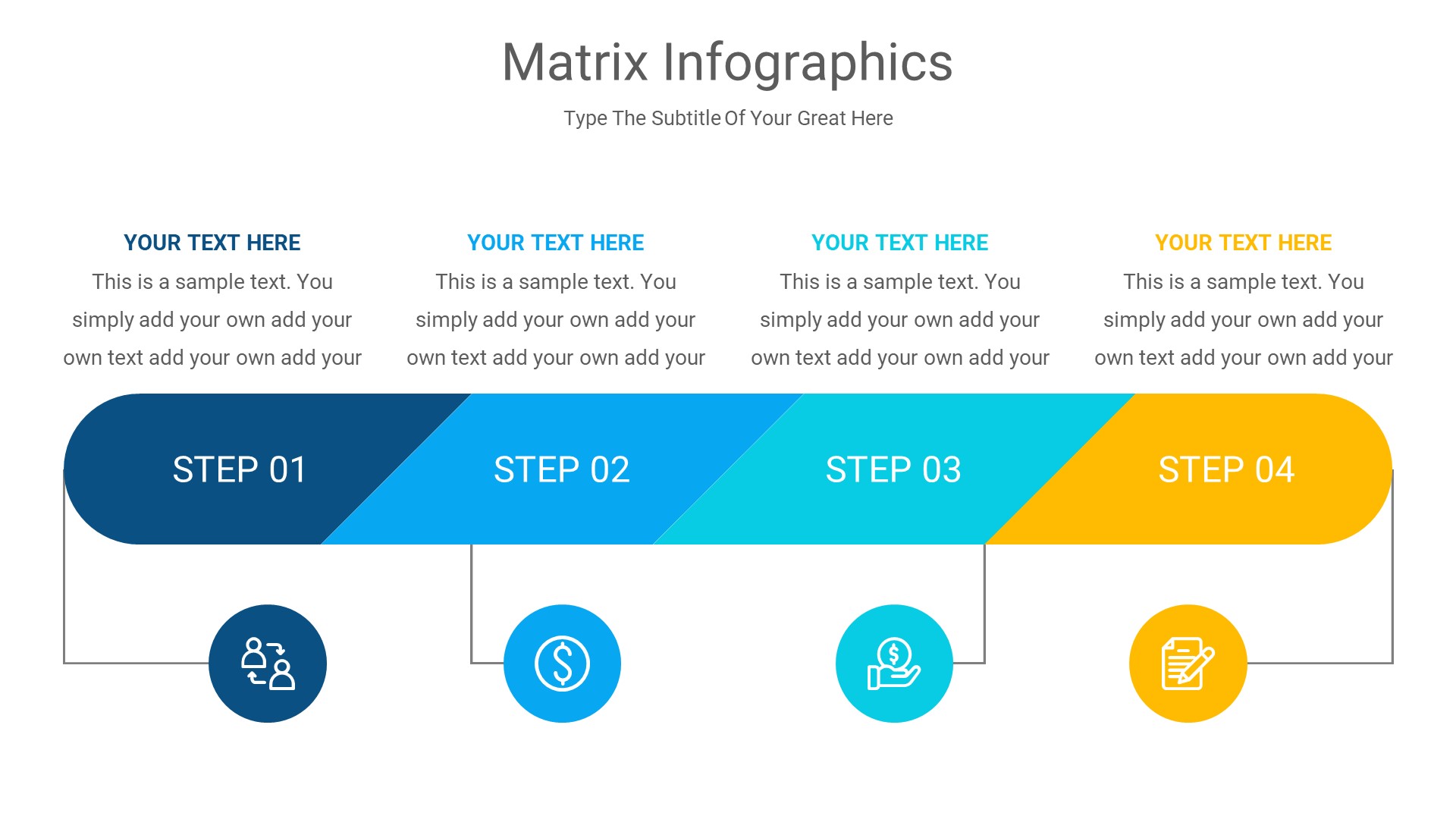 Matrix Infographics

Type The Subtitle Of Your Great Here

YOUR TEXT HERE

This is a sample text. You simply add your own add your own text add your own add your

YOUR TEXT HERE

This is a sample text. You simply add your own add your own text add your own add your

YOUR TEXT HERE

This is a sample text. You simply add your own add your own text add your own add your

YOUR TEXT HERE

This is a sample text. You simply add your own add your own text add your own add your

STEP 01

STEP 02

STEP 03

STEP 04