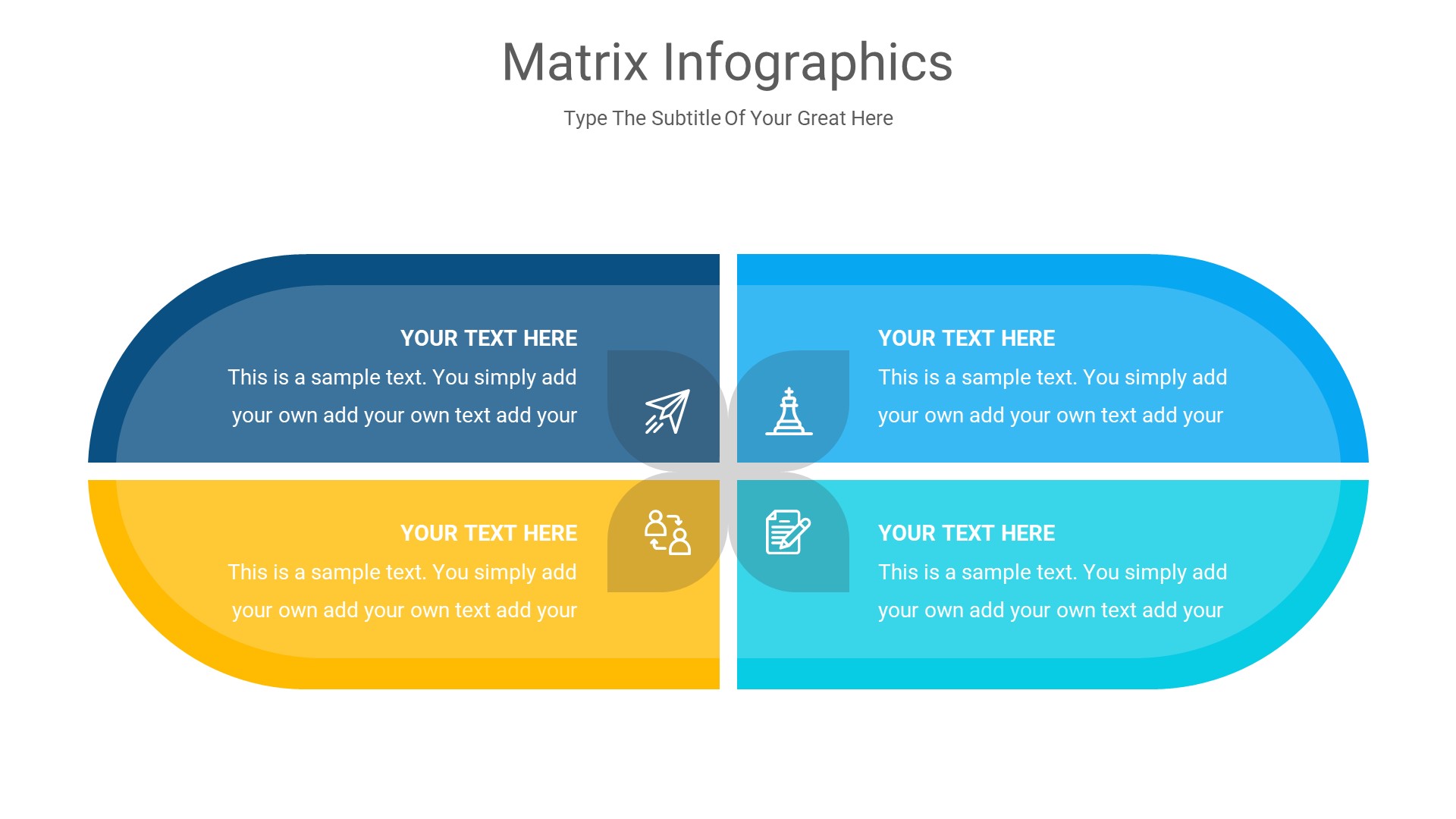 Matrix Infographics

Type The Subtitle Of Your Great Here

YOUR TEXT HERE

This is a sample text. You simply add your own add your own text add your

YOUR TEXT HERE

This is a sample text. You simply add your own add your own text add your

YOUR TEXT HERE

This is a sample text. You simply add your own add your own text add your

YOUR TEXT HERE

This is a sample text. You simply add your own add your own text add your