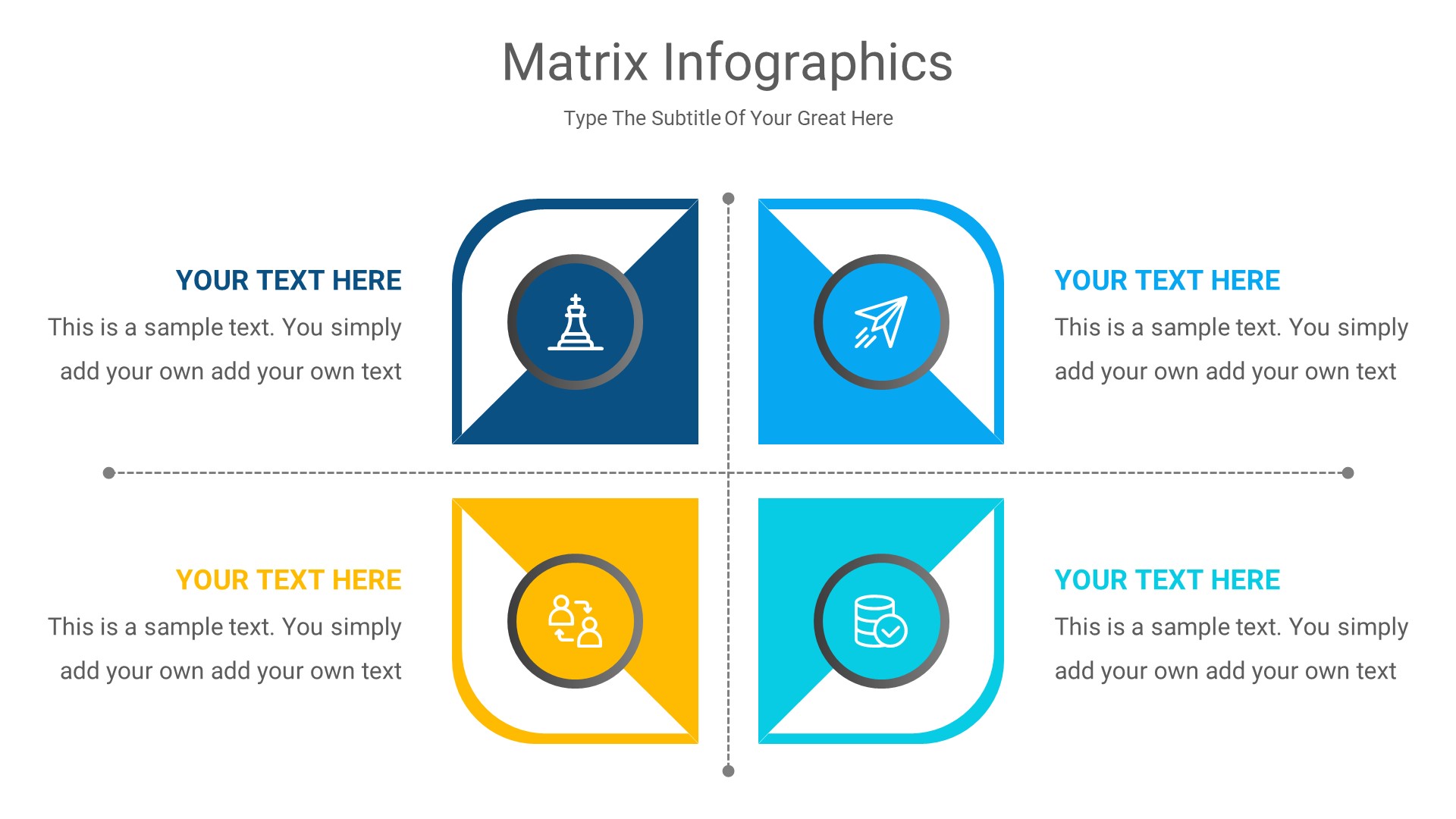 Matrix Infographics

Type The Subtitle Of Your Great Here

YOUR TEXT HERE

This is a sample text. You simply add your own add your own text

YOUR TEXT HERE

This is a sample text. You simply add your own add your own text

YOUR TEXT HERE

This is a sample text. You simply add your own add your own text

YOUR TEXT HERE

This is a sample text. You simply add your own add your own text