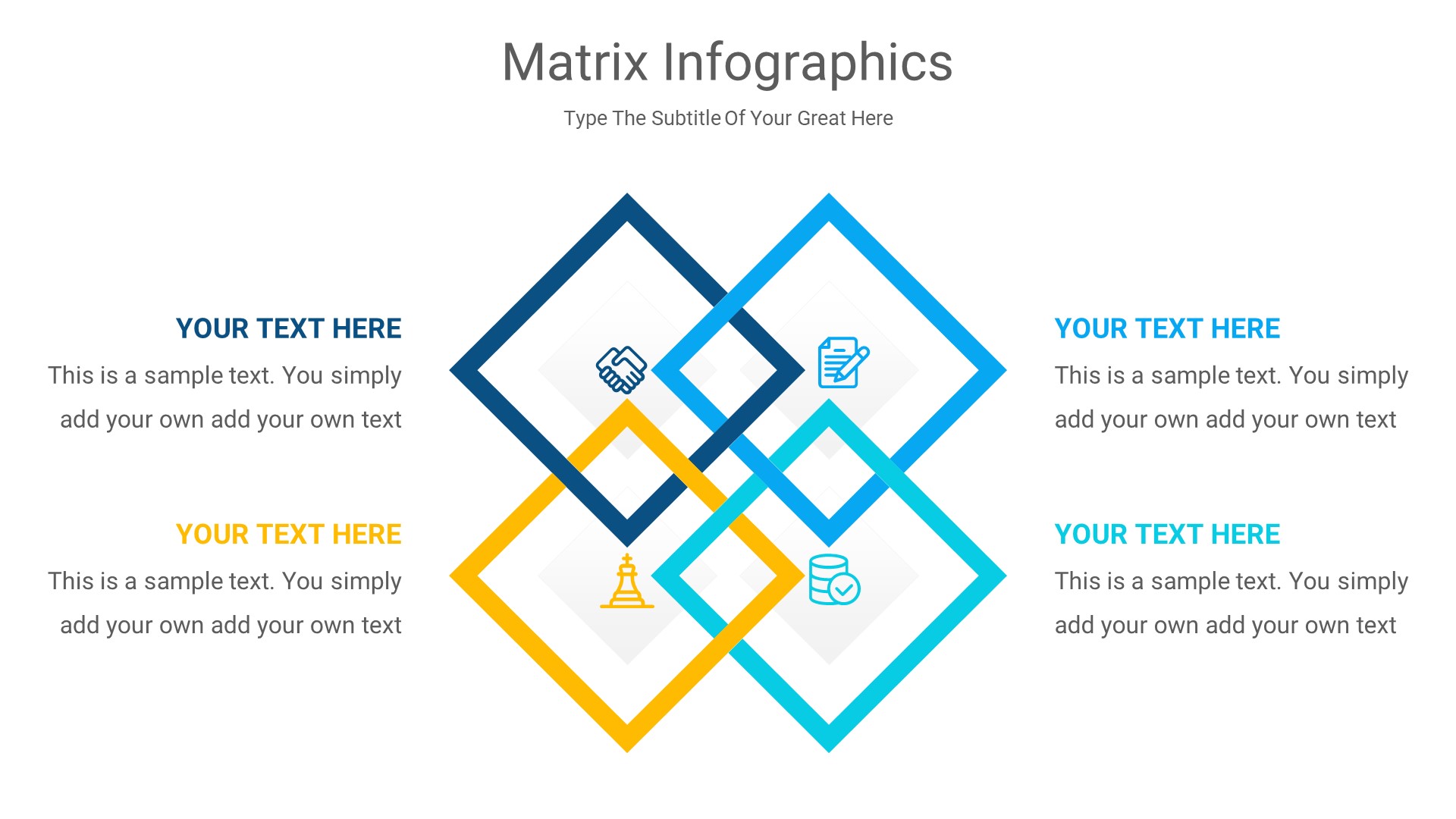 Matrix Infographics

Type The Subtitle Of Your Great Here

YOUR TEXT HERE

This is a sample text. You simply add your own add your own text

YOUR TEXT HERE

This is a sample text. You simply add your own add your own text

YOUR TEXT HERE

This is a sample text. You simply add your own add your own text

YOUR TEXT HERE

This is a sample text. You simply add your own add your own text