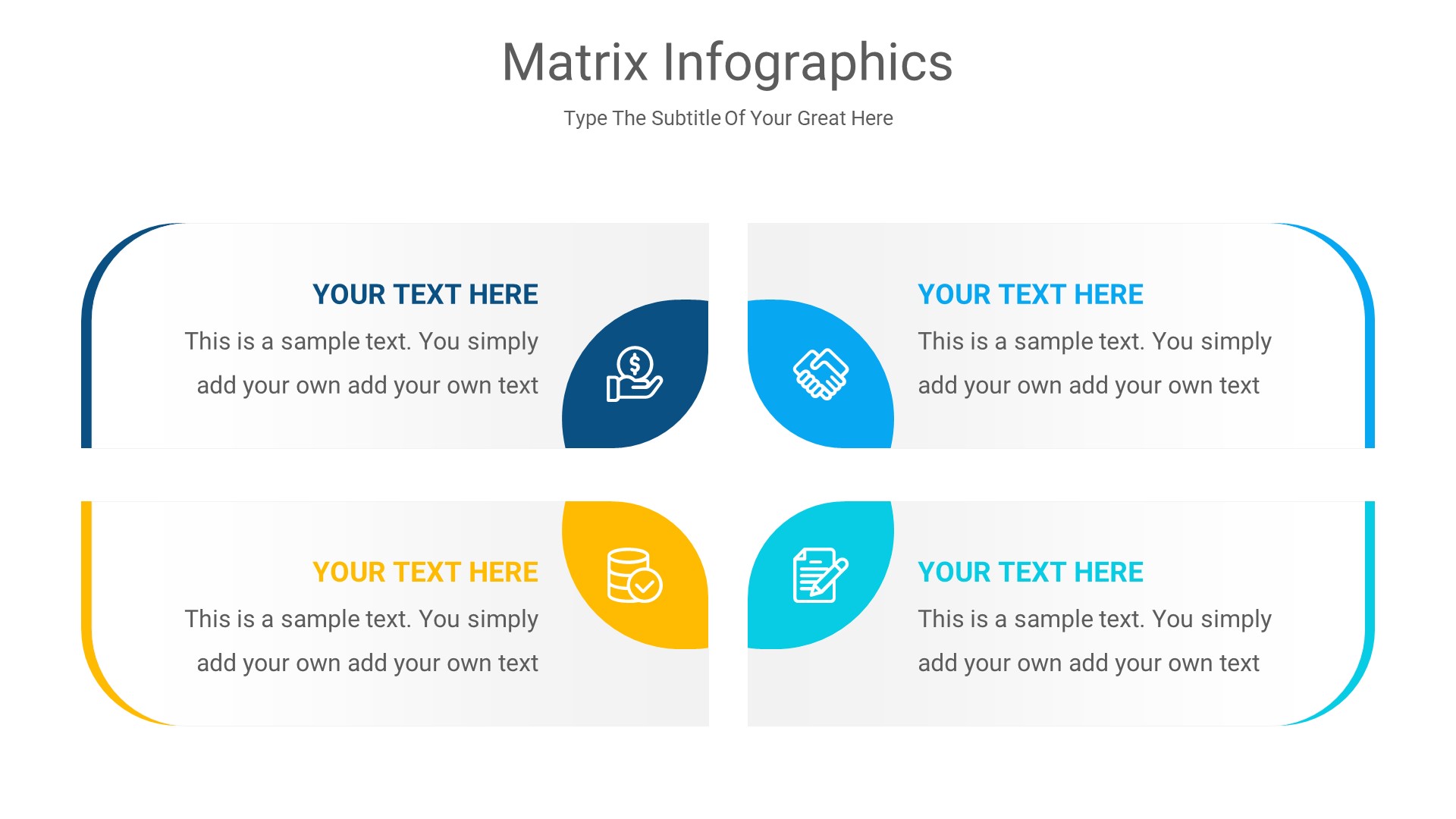 Matrix Infographics

Type The Subtitle Of Your Great Here

YOUR TEXT HERE

This is a sample text. You simply add your own add your own text

YOUR TEXT HERE

This is a sample text. You simply add your own add your own text

YOUR TEXT HERE

This is a sample text. You simply add your own add your own text

YOUR TEXT HERE

This is a sample text. You simply add your own add your own text