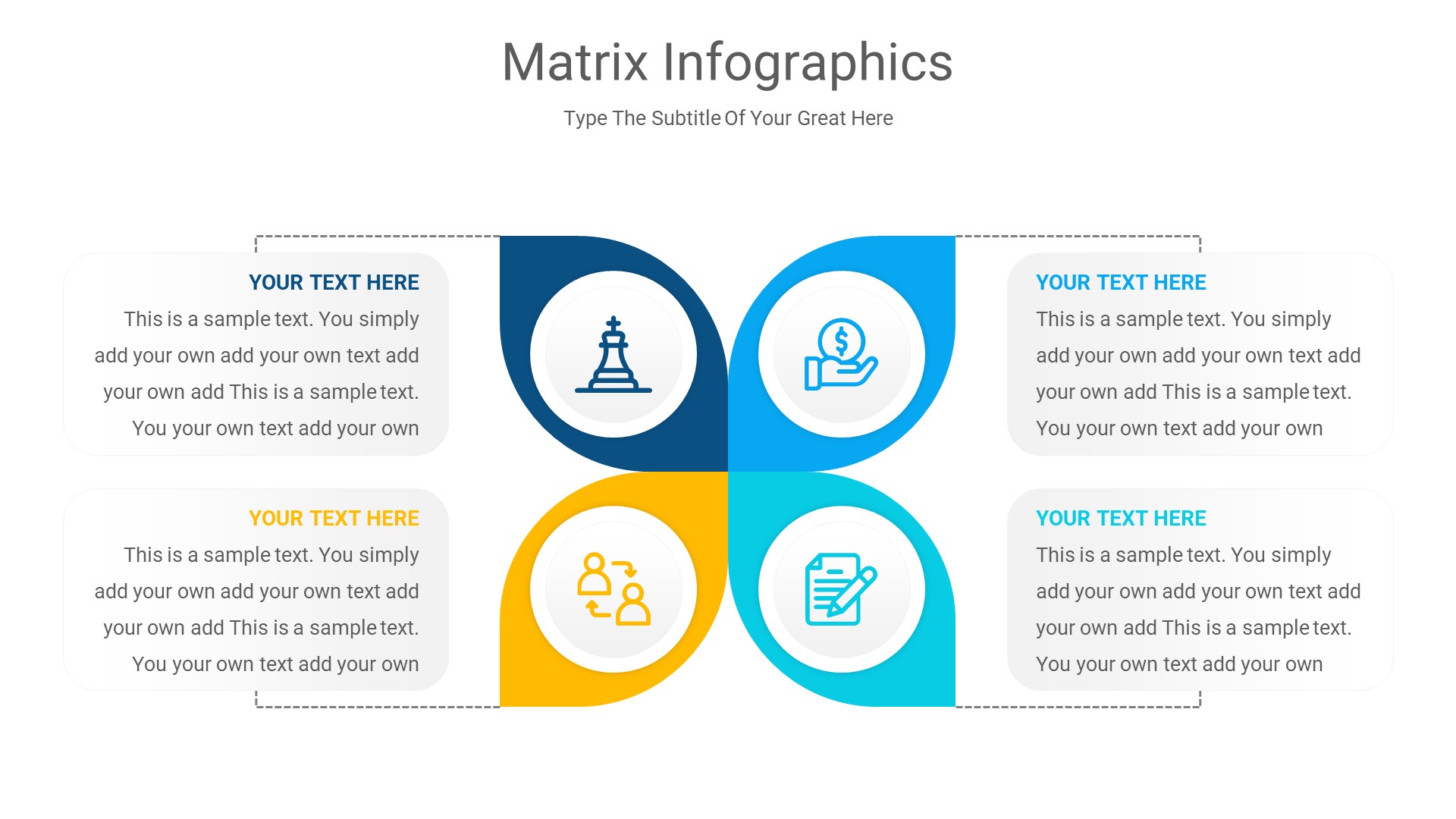 Matrix Infographics

Type The Subtitle Of Your Great Here

YOUR TEXT HERE

This is a sample text. You simply add your own add your own text add your own add This is a sample text. You your own text add your own

YOUR TEXT HERE

This is a sample text. You simply add your own add your own text add your own add This is a sample text. You your own text add your own

YOUR TEXT HERE

This is a sample text. You simply add your own add your own text add your own add This is a sample text. You your own text add your own

YOUR TEXT HERE

This is a sample text. You simply add your own add your own text add your own add This is a sample text. You your own text add your own